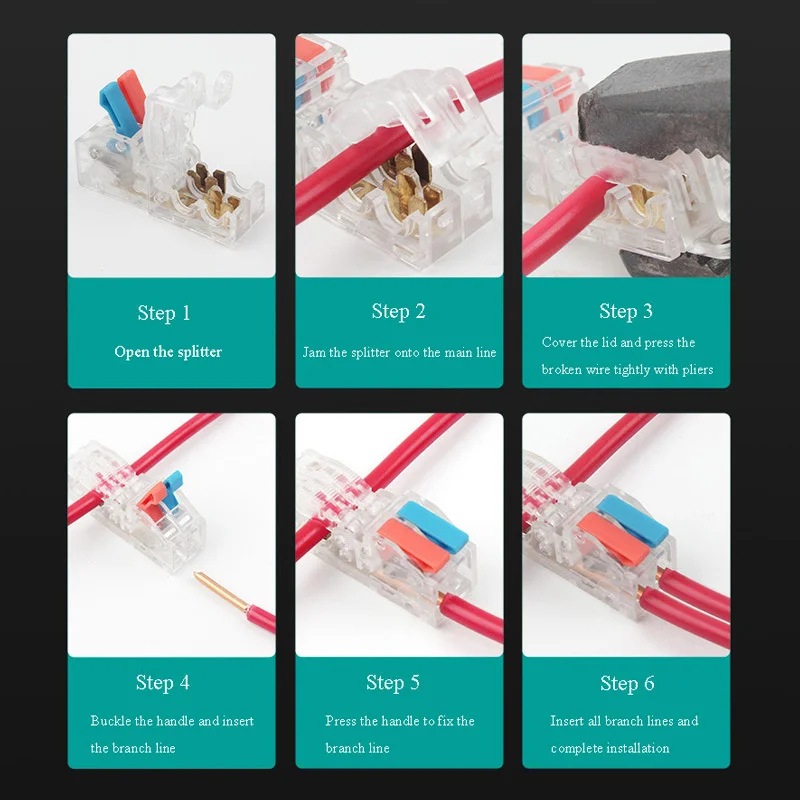 Step 1

Open the splitter

Step 2

Jam the splitter onto the main line

Step 3

Cover the lid and press the broken wire tightly with pliers

Step 4

Buckle the handle and insert the branch line

Step 5

Press the handle to fix the branch line

Step 6

Insert all branch lines and complete installation