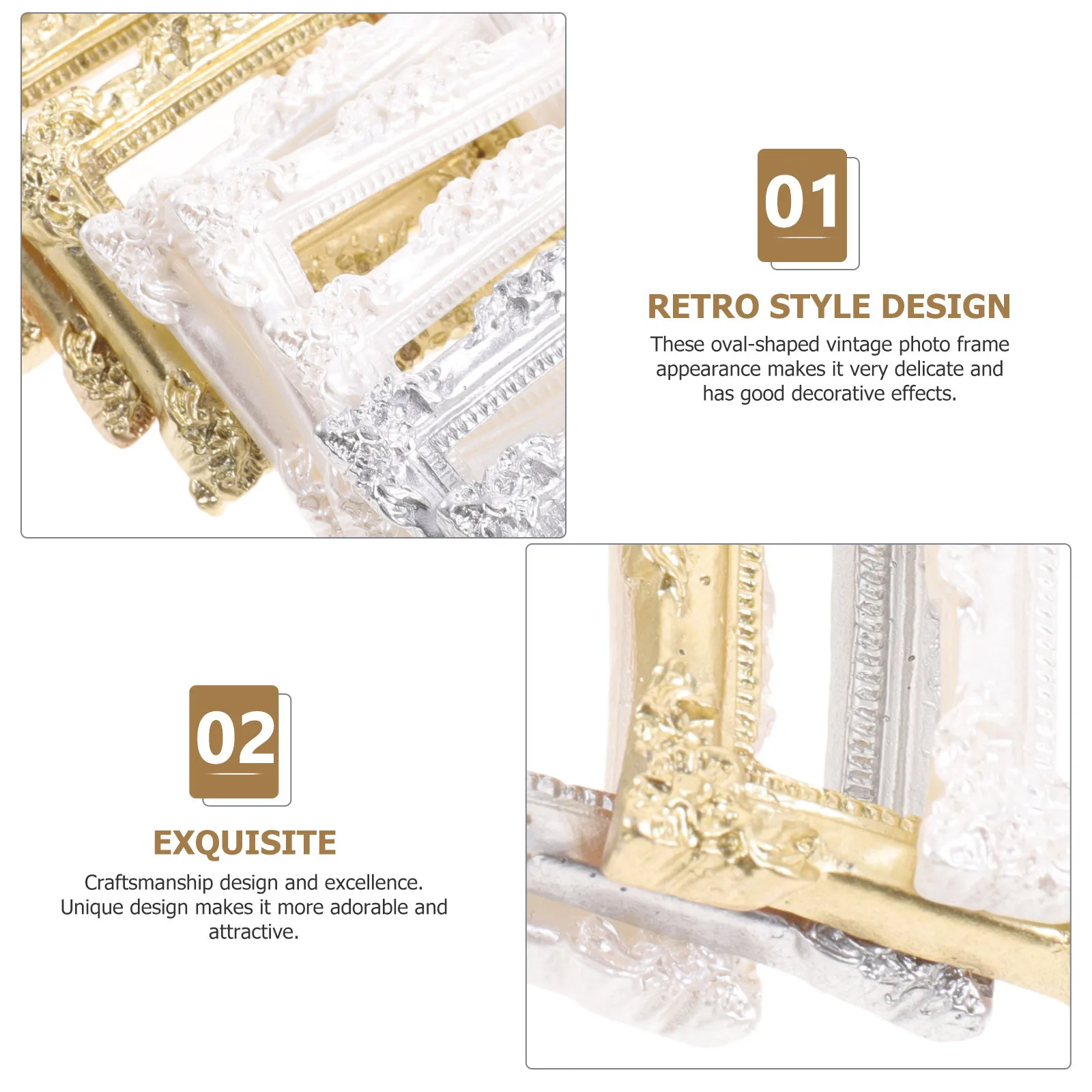 01

RETRO STYLE DESIGN

These oval-shaped vintage photo frame appearance makes it very delicate and has good decorative effects.

02

EXQUISITE

Craftsmanship design and excellence. Unique design makes it more adorable and attractive.