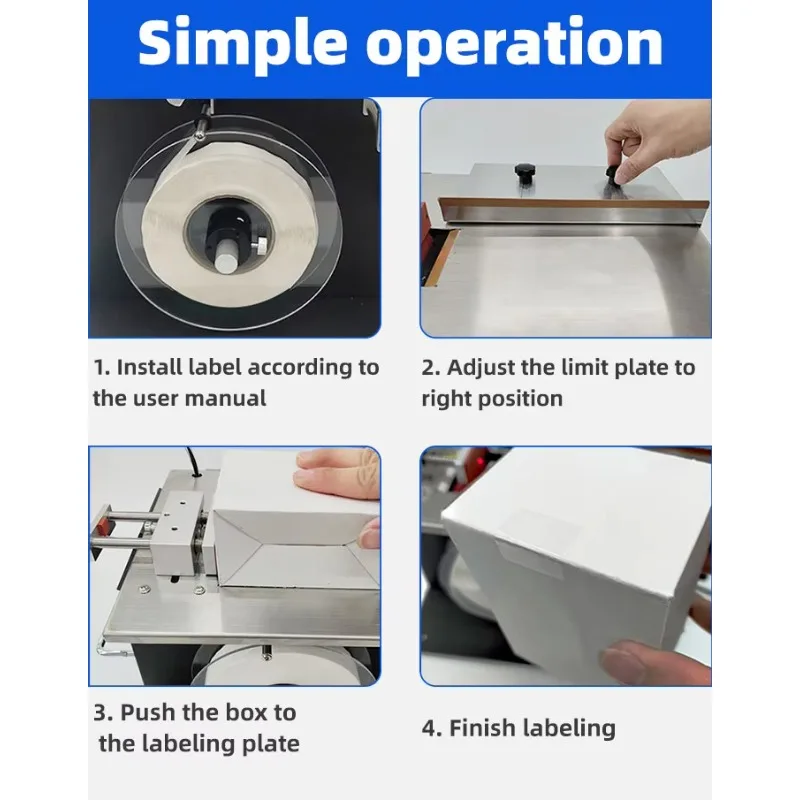 Simple operation

1. Install label according to the user manual

2. Adjust the limit plate to right position

3. Push the box to the labeling plate

4. Finish labeling