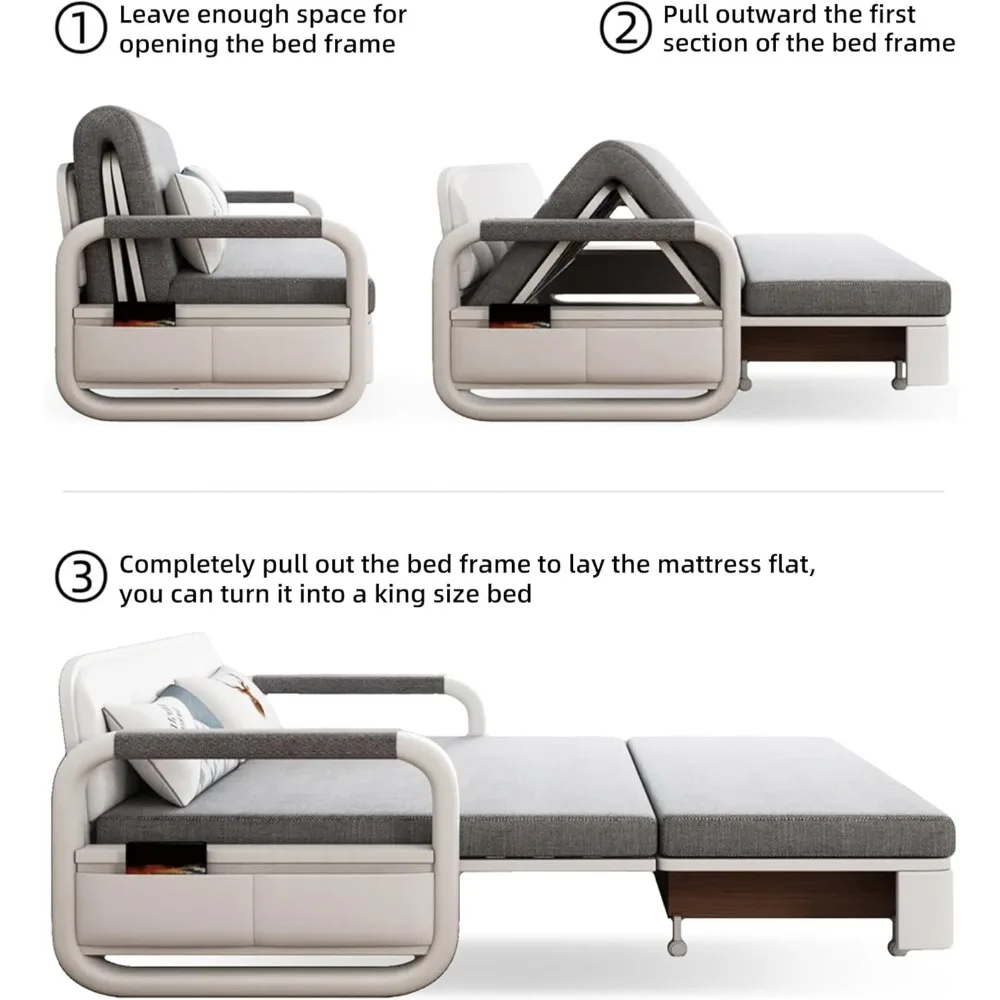 ① Leave enough space for opening the bed frame

② Pull outward the first section of the bed frame

③ Completely pull out the bed frame to lay the mattress flat, you can turn it into a king size bed