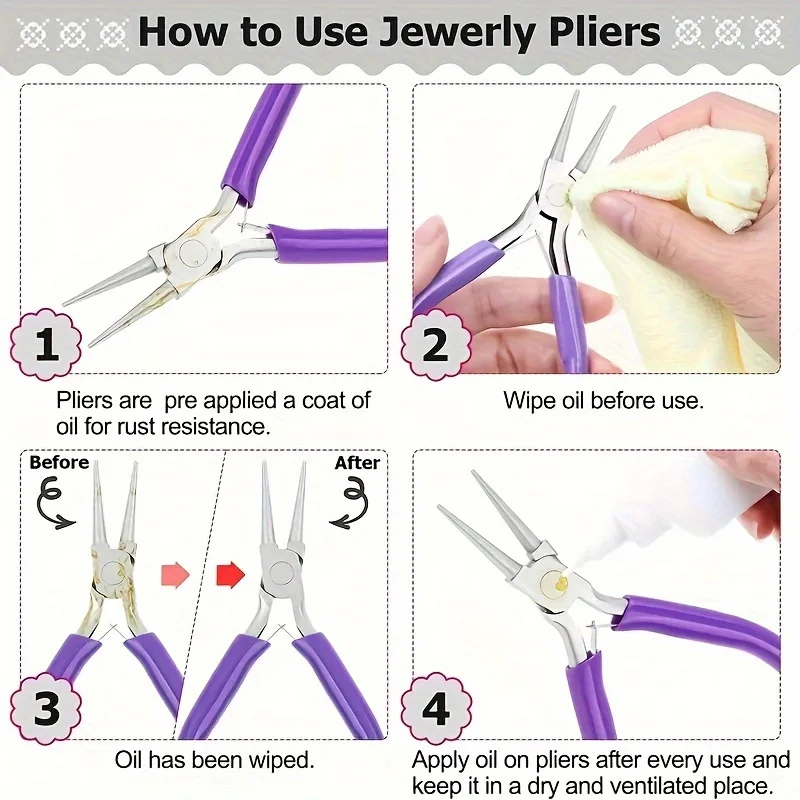 How to Use Jewerly Pliers

1

Pliers are pre applied a coat of oil for rust resistance.

2

Wipe oil before use.

Before

After

3

Oil has been wiped.

4

Apply oil on pliers after every use and keep it in a dry and ventilated place.