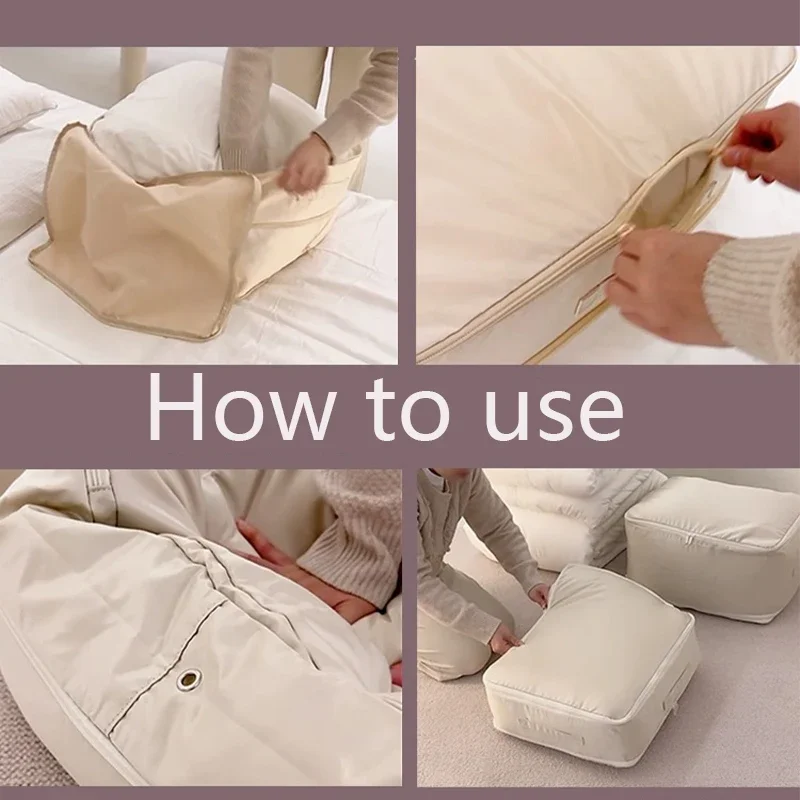 How to use