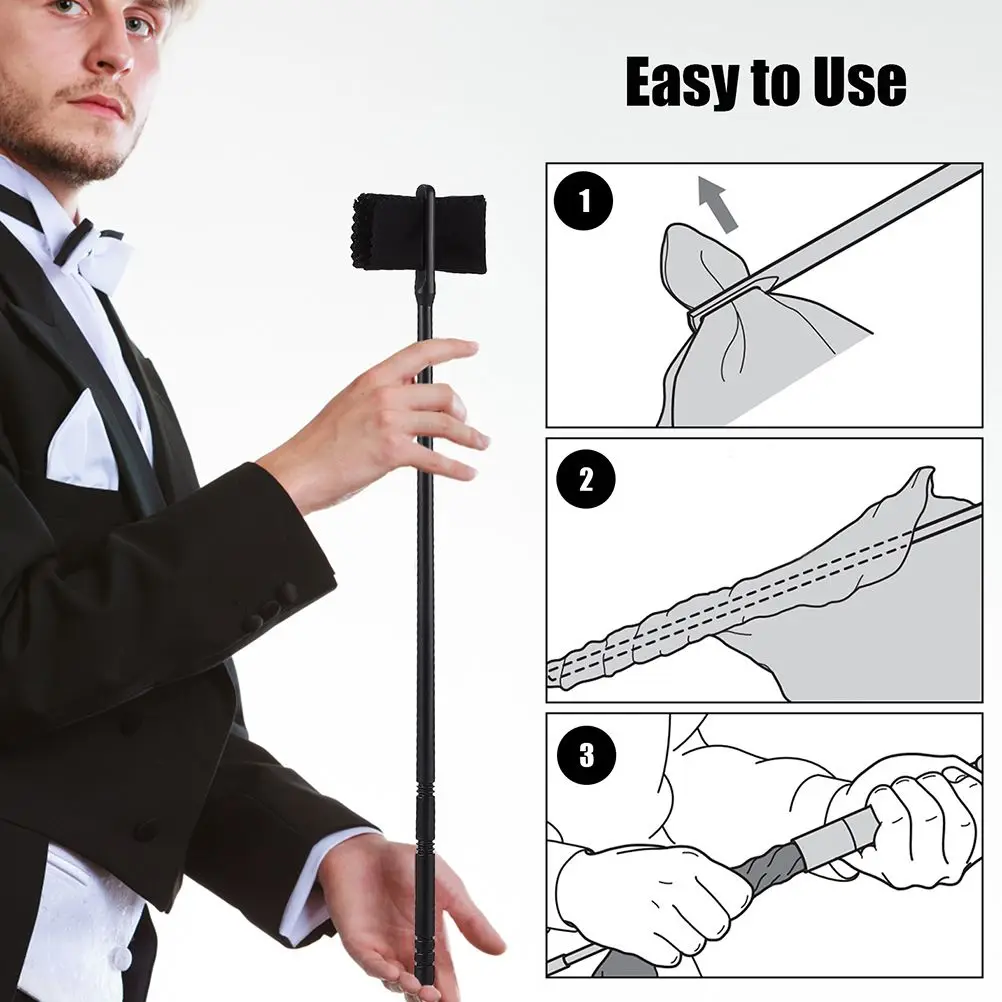 Easy to Use

1

2

3