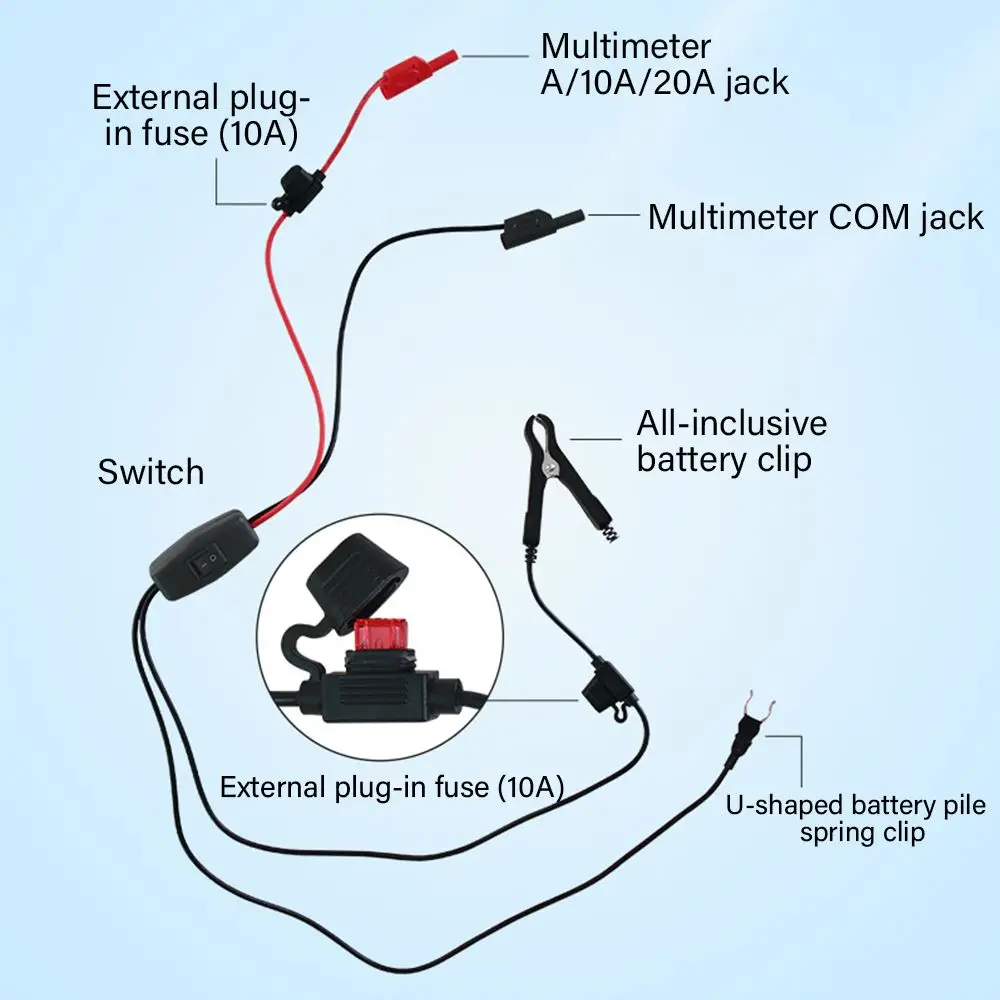 Multimeter A/10A/20A jack

External plug-in fuse (10A)

Multimeter COM jack

All-inclusive battery clip

Switch

External plug-in fuse (10A)

U-shaped battery pile spring clip