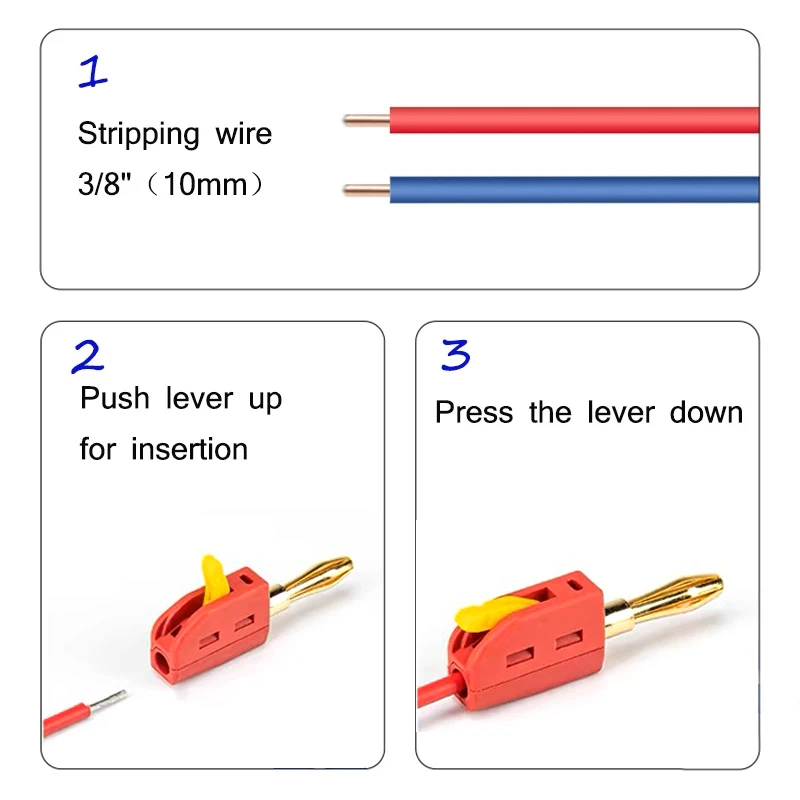 1

Stripping wire
3/8"（10mm）

2

Push lever up for insertion

3

Press the lever down