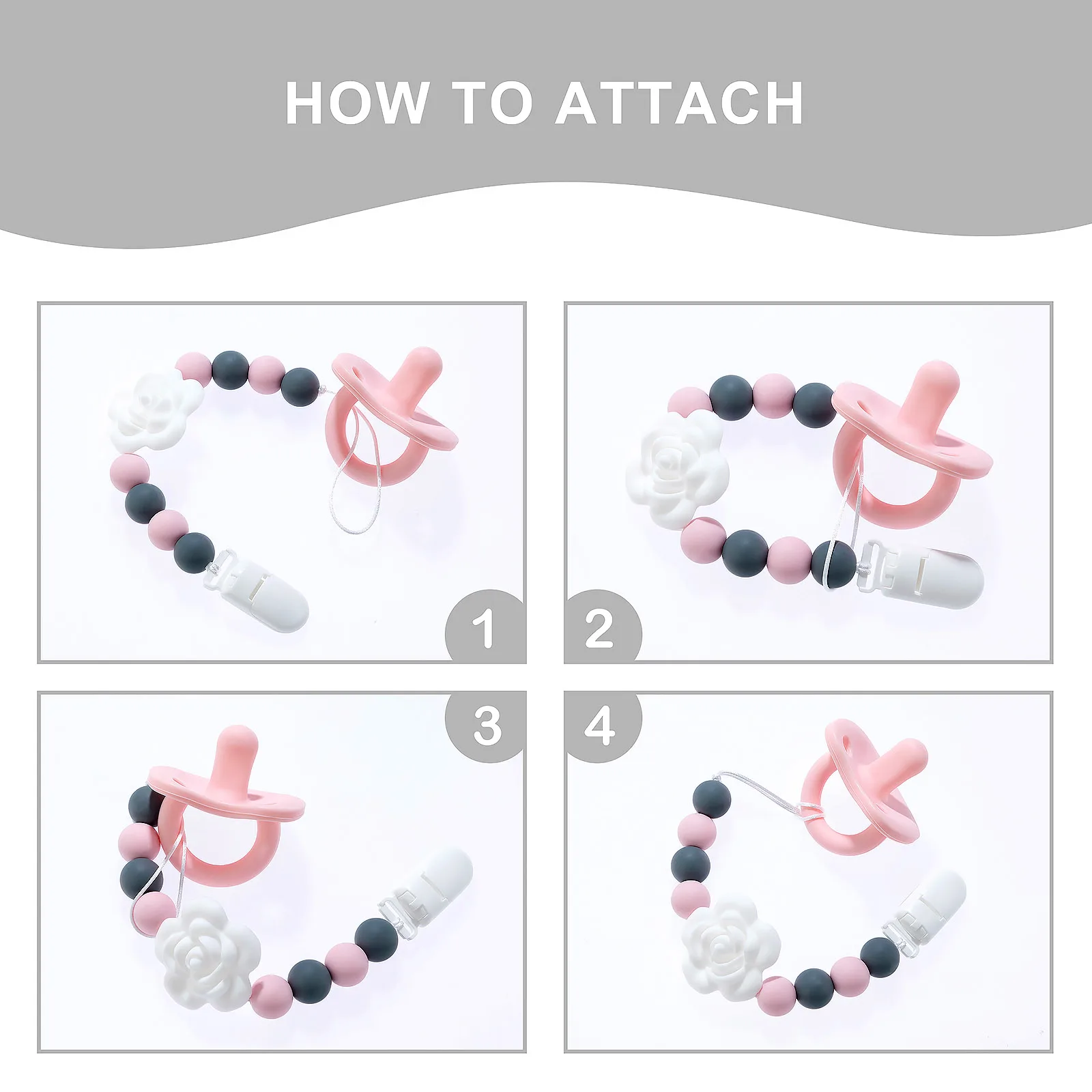 HOW TO ATTACH

1

2

3

4