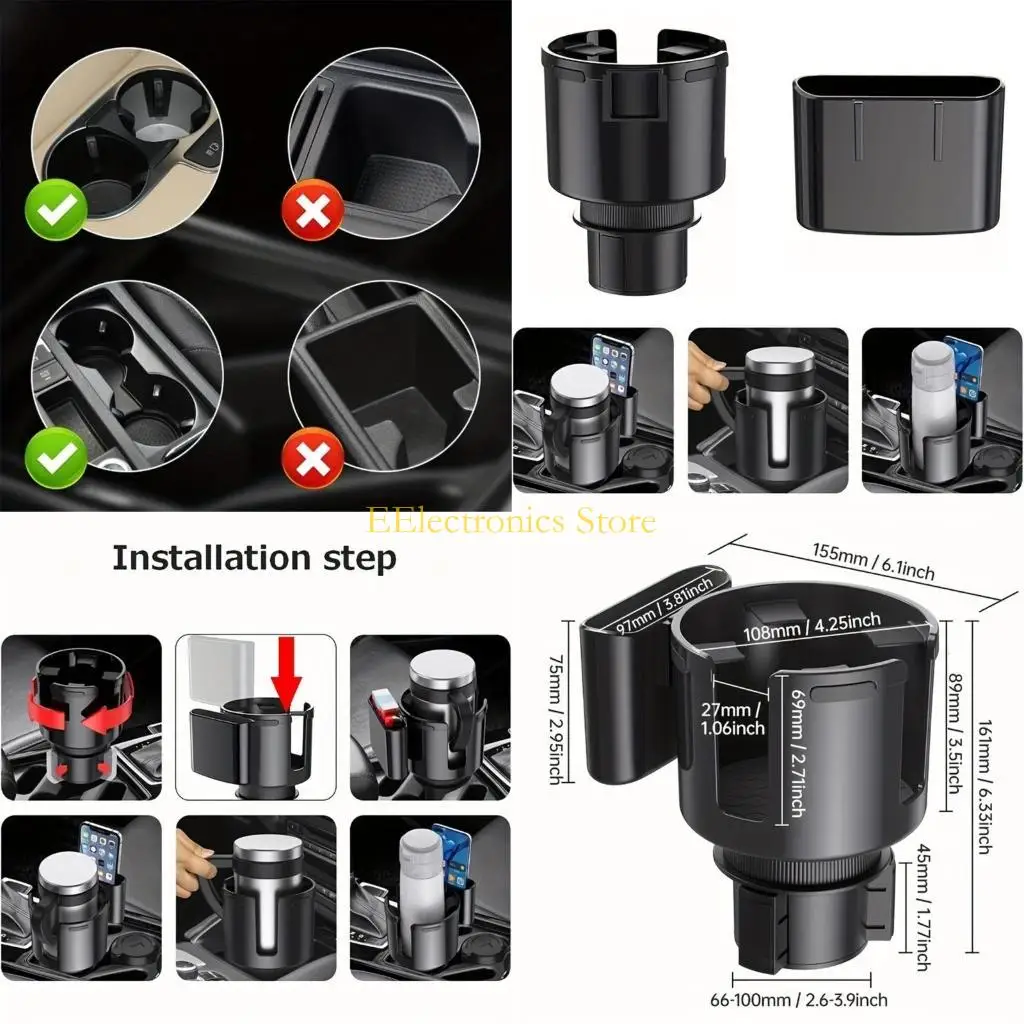 EElectronics Store

Installation step

155mm / 6.1inch

97mm / 3.81inch

108mm / 4.25inch

75mm / 2.95inch

27mm / 1.06inch

69mm / 2.71inch

89mm / 3.5inch

161mm / 6.33inch

45mm / 1.77inch

66-100mm / 2.6-3.9inch