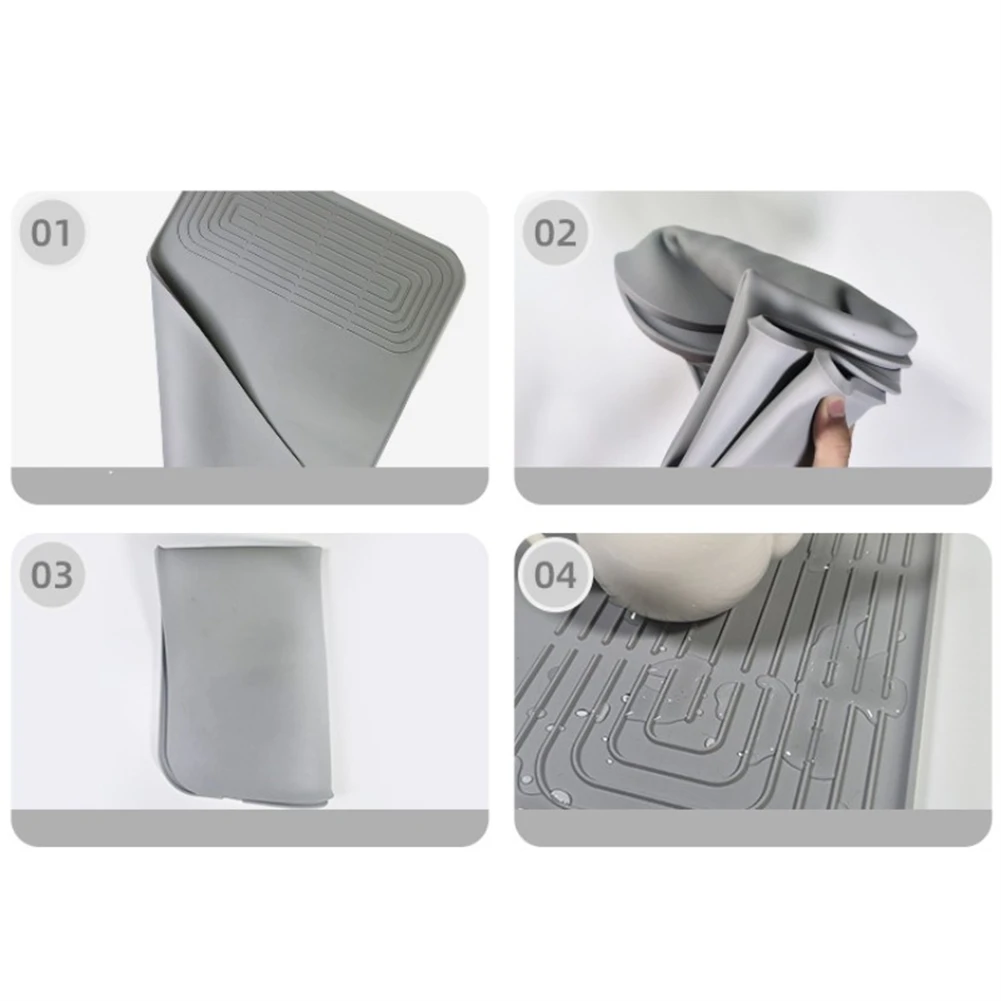 01

02

03

04