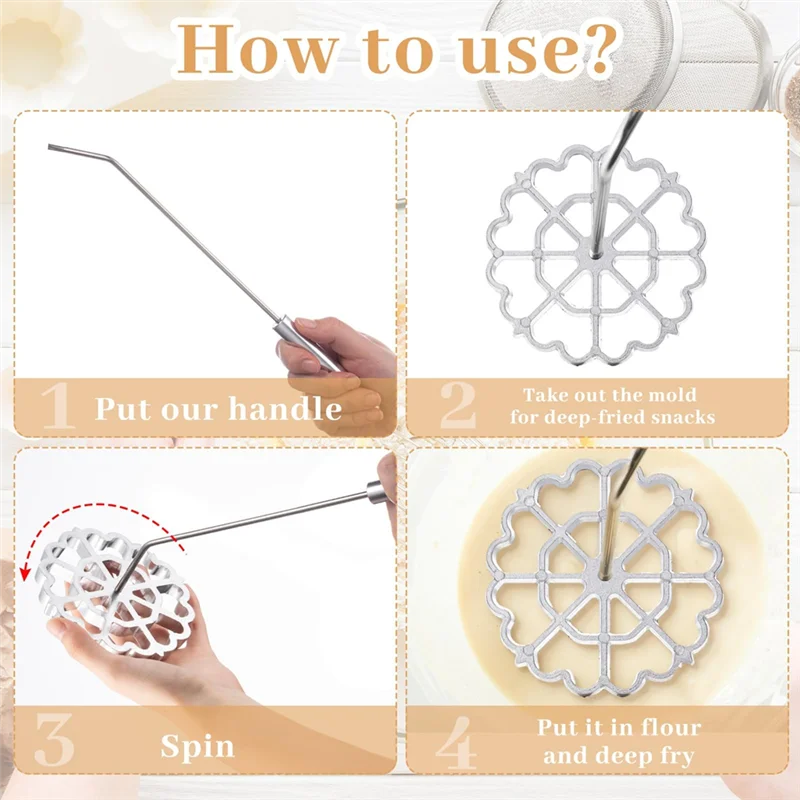 How to use?

1 Put our handle

2 Take out the mold for deep-fried snacks

3 Spin

4 Put it in flour and deep fry