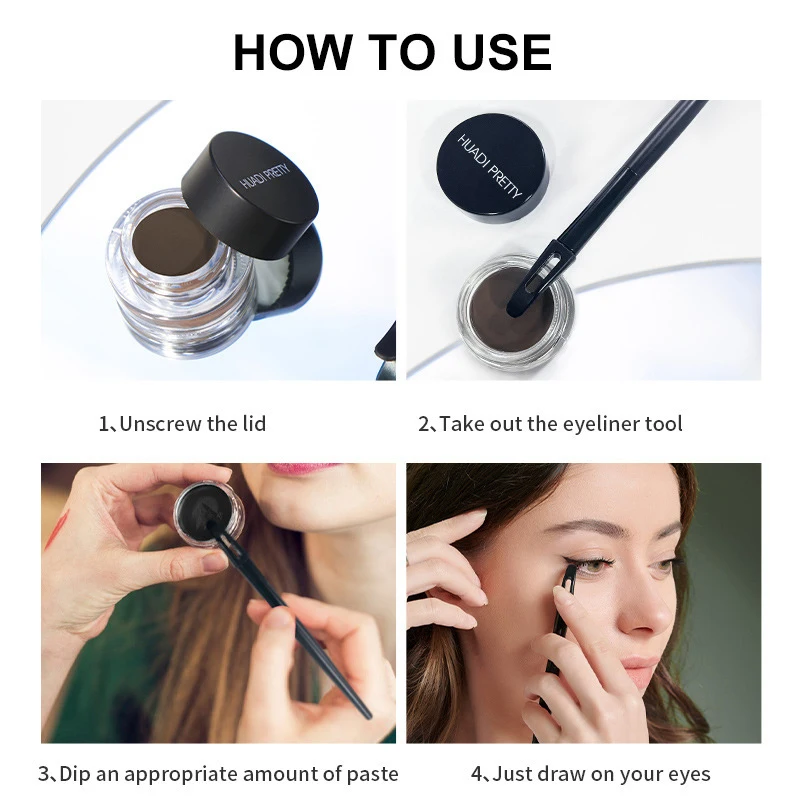 HOW TO USE

HUADI PRETTY

HUADI PRETTY

1、Unscrew the lid

2、Take out the eyeliner tool

3、Dip an appropriate amount of paste

4、Just draw on your eyes