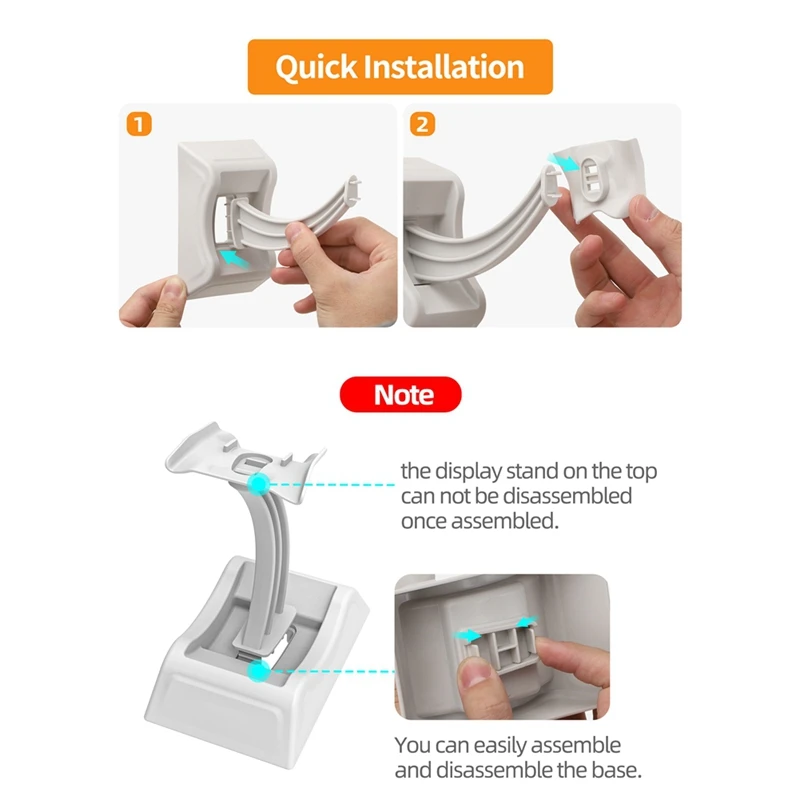 Quick Installation

1

2

Note

the display stand on the top can not be disassembled once assembled.

You can easily assemble and disassemble the base.