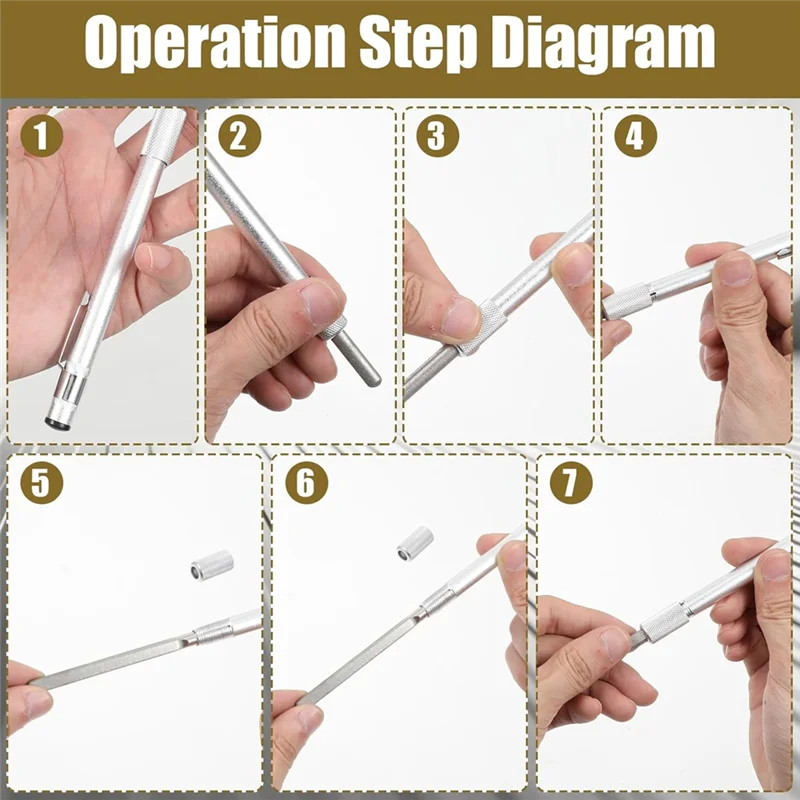 Operation Step Diagram

1

2

3

4

5

6

7