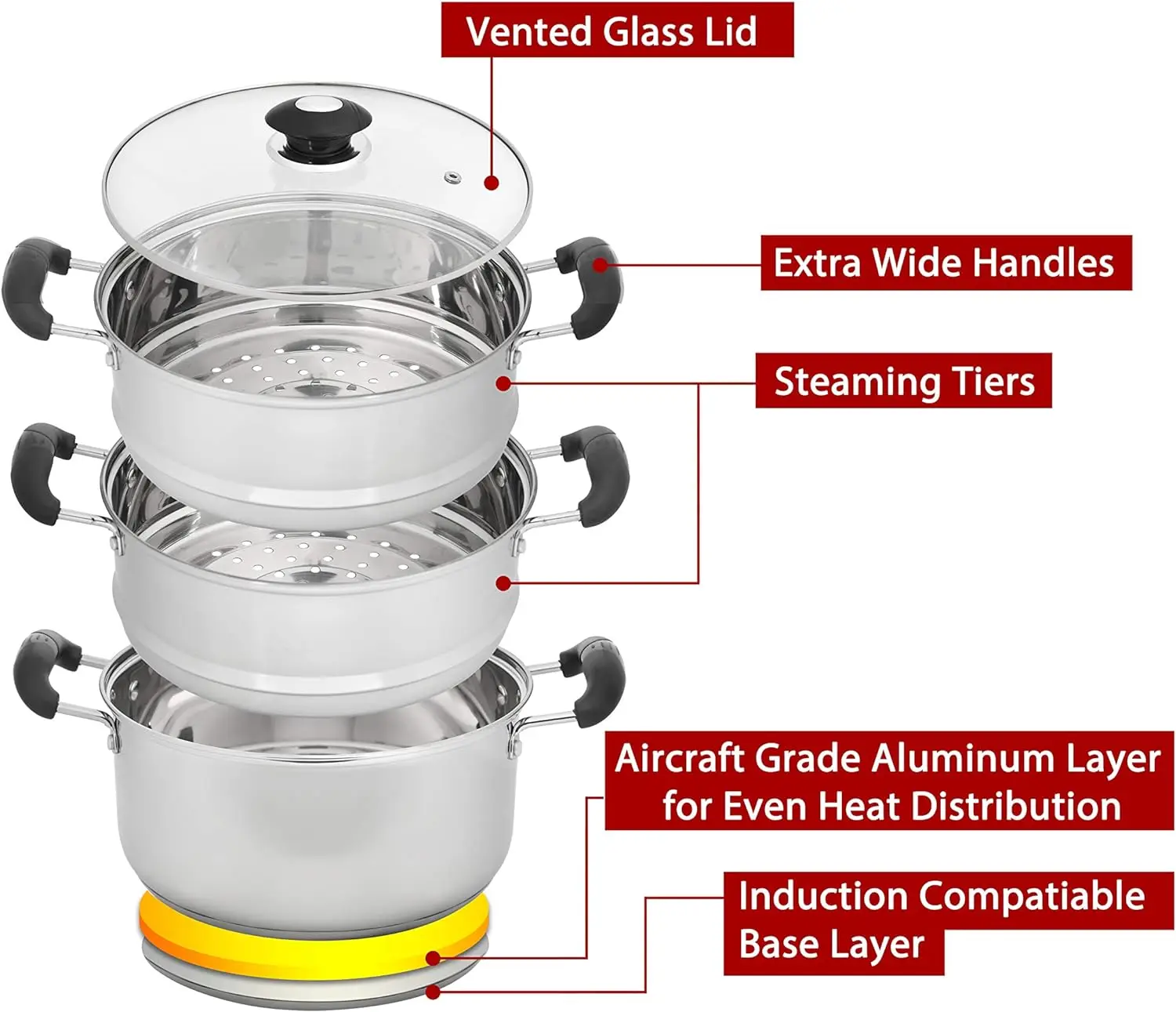 Vented Glass Lid

Extra Wide Handles

Steaming Tiers

Aircraft Grade Aluminum Layer for Even Heat Distribution

Induction Compatiable Base Layer