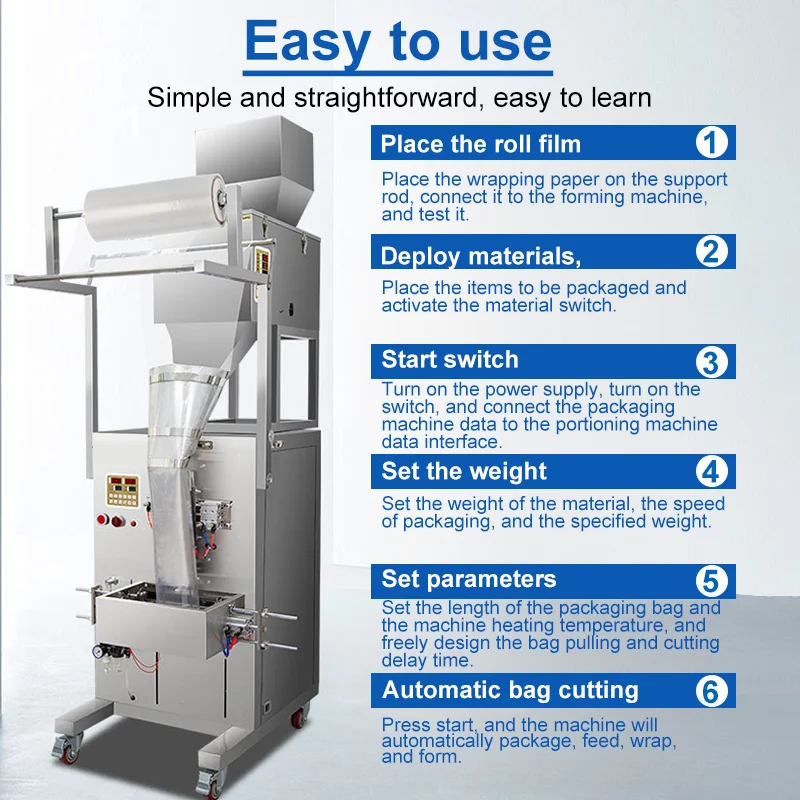 Easy to use

Simple and straightforward, easy to learn

Place the roll film 1

Place the wrapping paper on the support rod, connect it to the forming machine, and test it.

Deploy materials, 2

Place the items to be packaged and activate the material switch.

Start switch 3

Turn on the power supply, turn on the switch, and connect the packaging machine data to the portioning machine data interface.

Set the weight 4

Set the weight of the material, the speed of packaging, and the specified weight.

Set parameters 5

Set the length of the packaging bag and the machine heating temperature, and freely design the bag pulling and cutting delay time.

Automatic bag cutting 6

Press start, and the machine will automatically package, feed, wrap, and form.