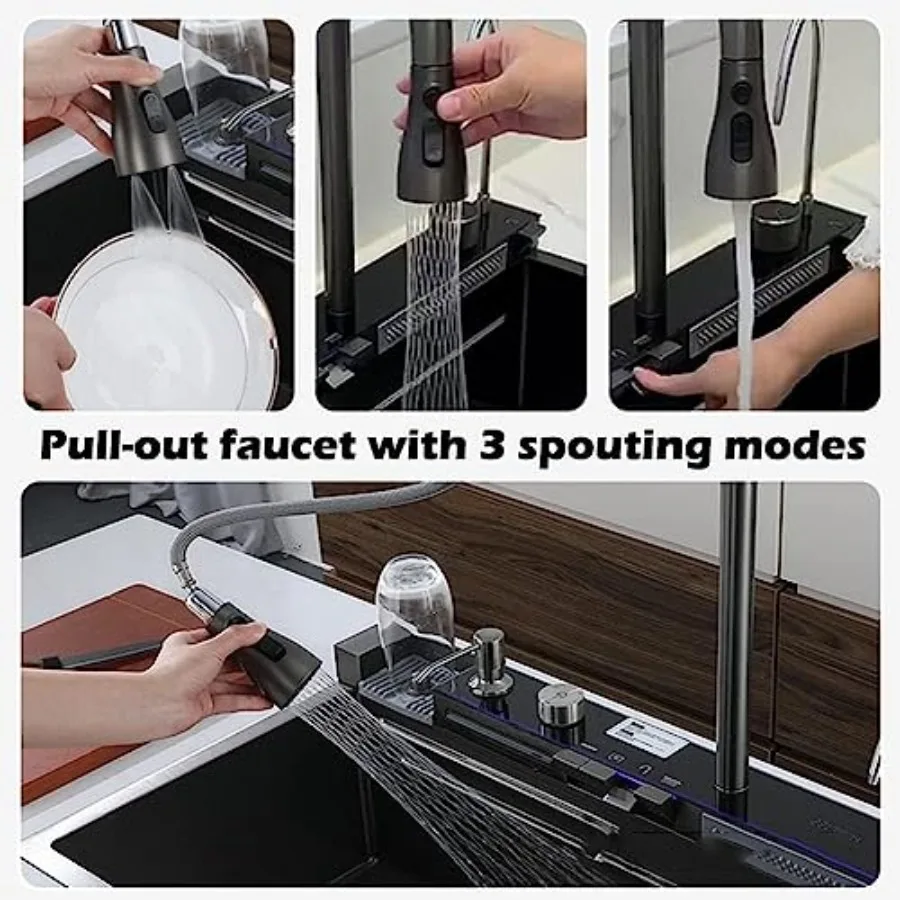 Pull-out faucet with 3 spouting modes