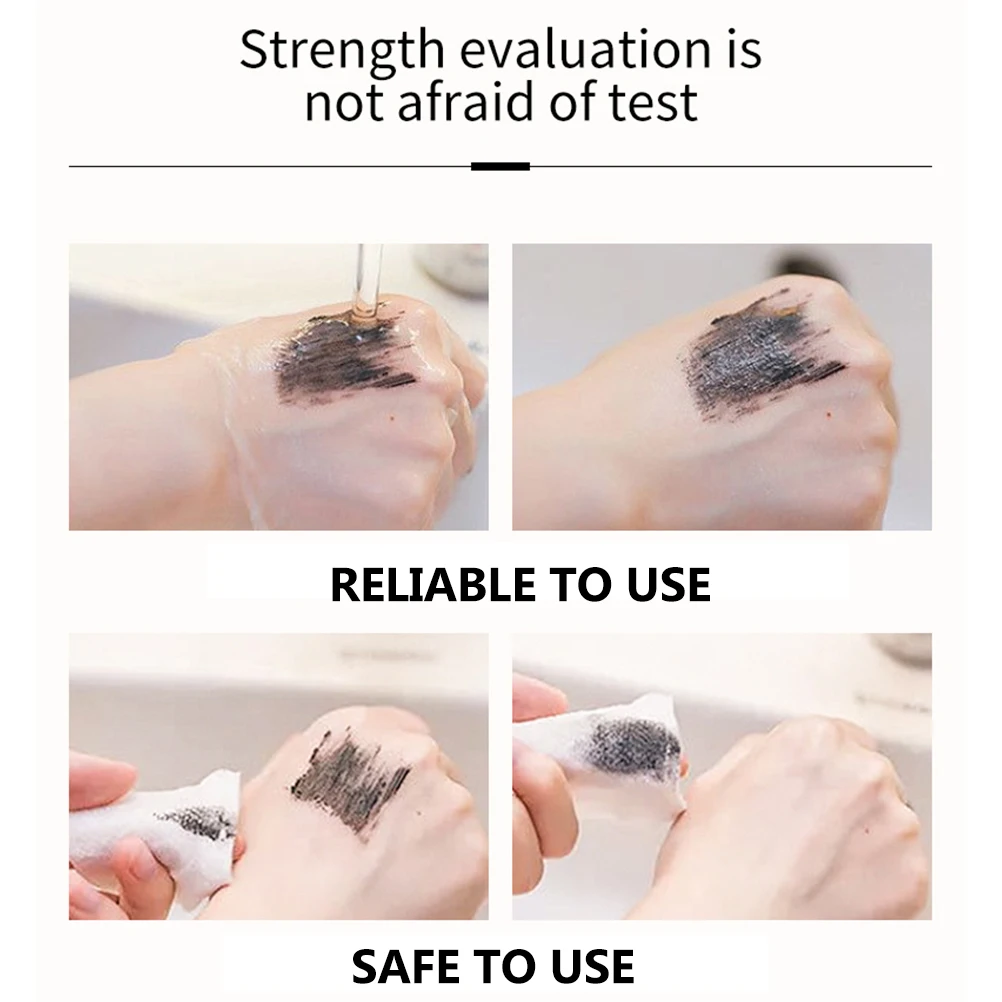 Strength evaluation is not afraid of test

RELIABLE TO USE

SAFE TO USE