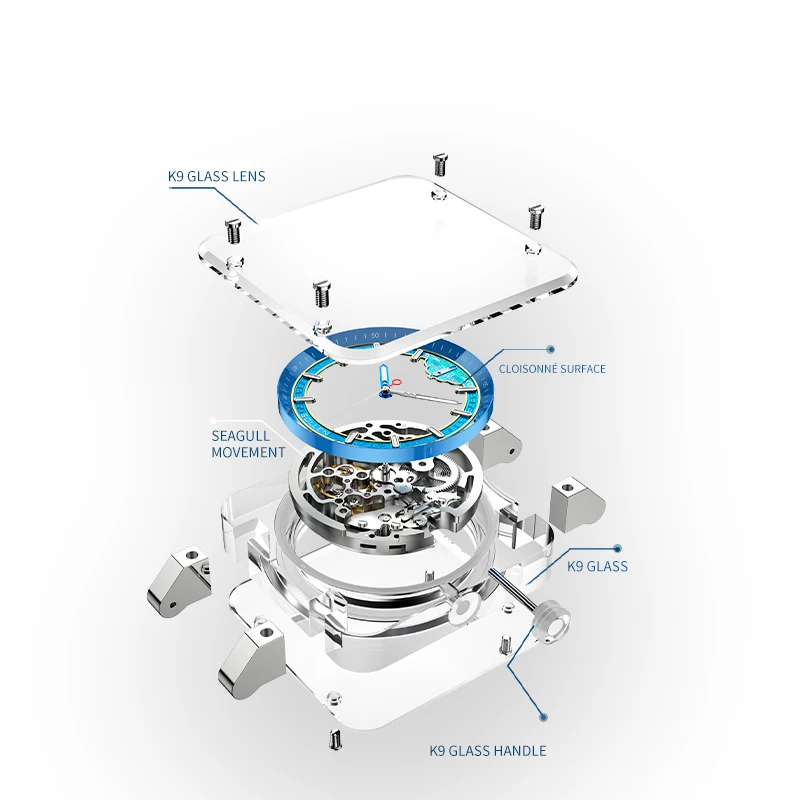 K9 GLASS LENS

CLOISONNÉ SURFACE

SEAGULL MOVEMENT

K9 GLASS

K9 GLASS HANDLE