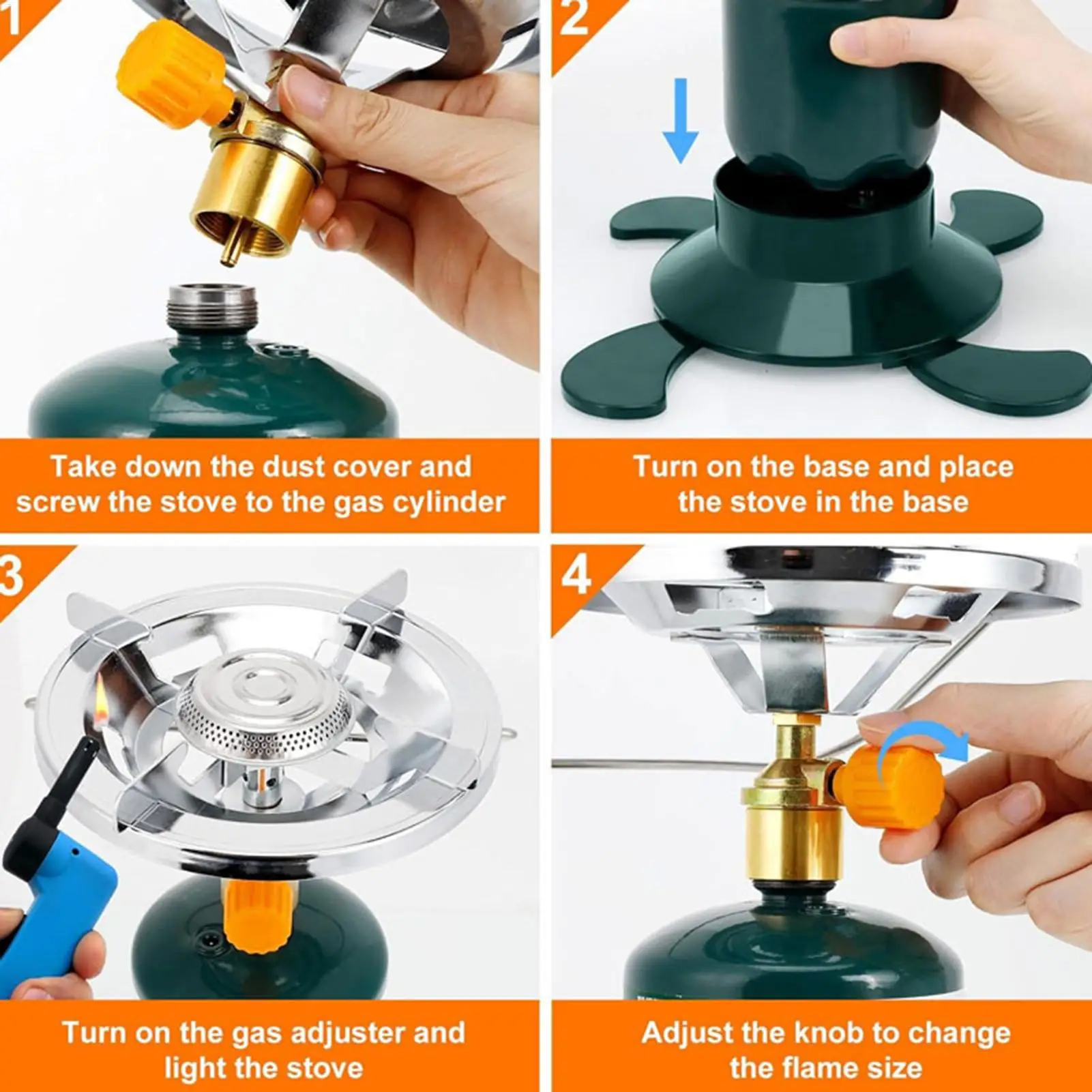 1

Take down the dust cover and screw the stove to the gas cylinder

2

Turn on the base and place the stove in the base

3

Turn on the gas adjuster and light the stove

4

Adjust the knob to change the flame size