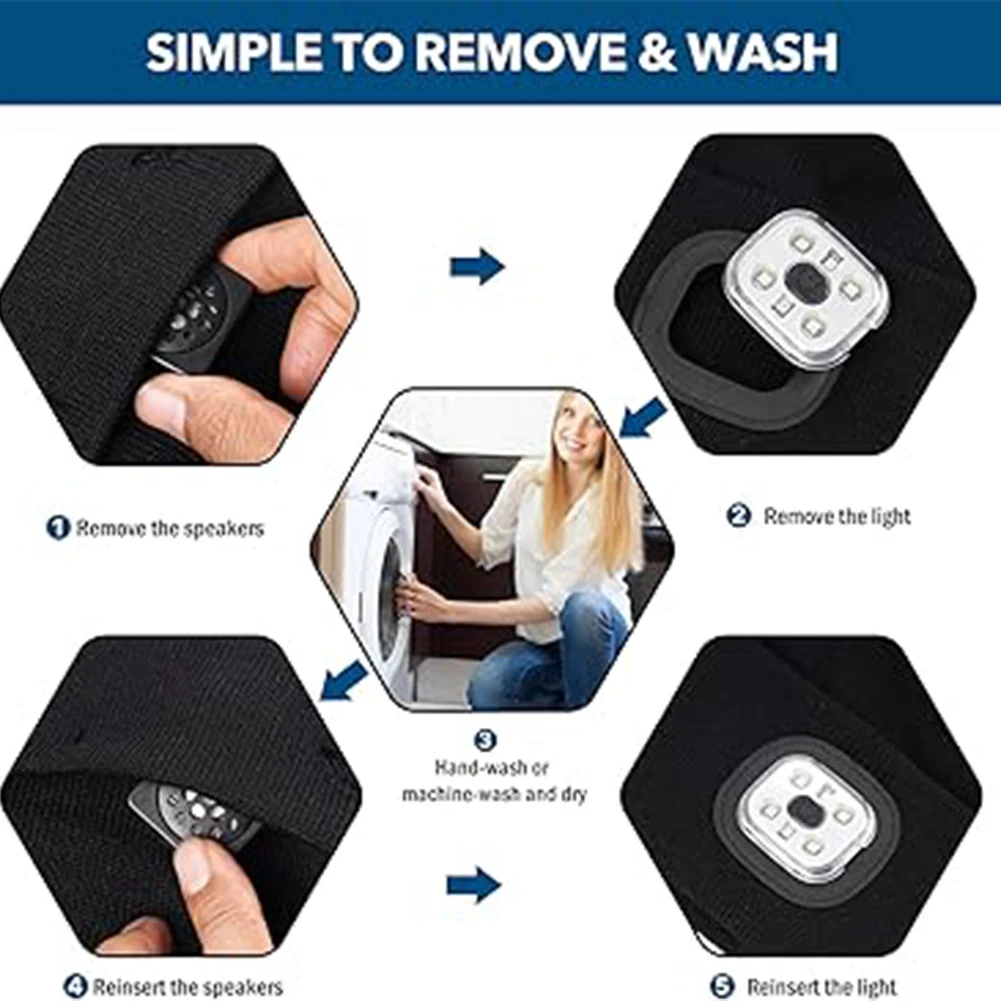 SIMPLE TO REMOVE & WASH

1 Remove the speakers

2 Remove the light

3 Hand-wash or machine-wash and dry

4 Reinsert the speakers

5 Reinsert the light