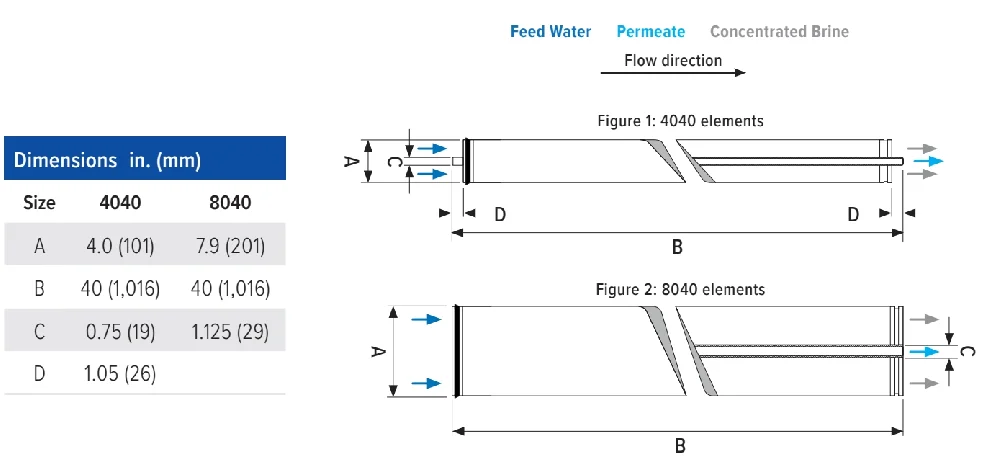 Feed Water Permeate Concentrated Brine

Flow direction

Dimensions in. (mm)

| Size | 4040 | 8040 |
|---|---|---|
| A | 4.0 (101) | 7.9 (201) |
| B | 40 (1,016) | 40 (1,016) |
| C | 0.75 (19) | 1.125 (29) |
| D | 1.05 (26) | |

Figure 1: 4040 elements

A C D D B

Figure 2: 8040 elements

A C B