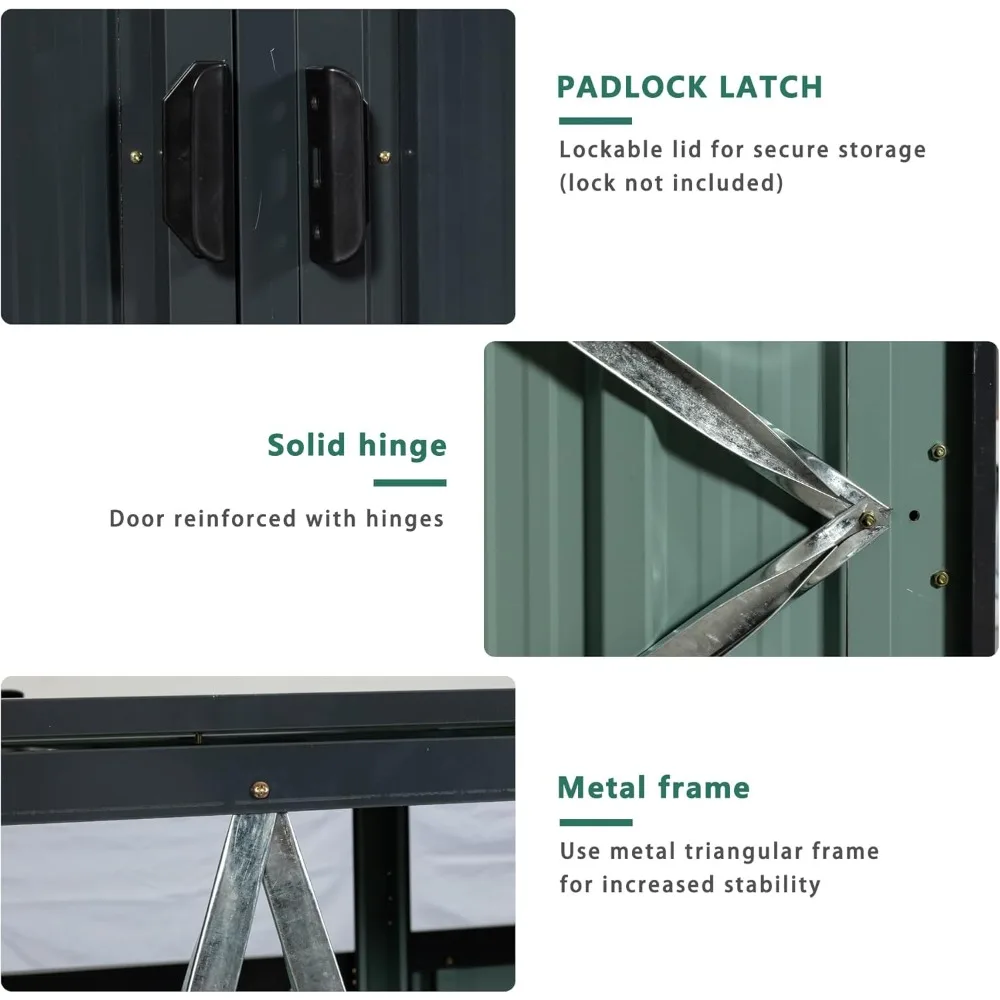 PADLOCK LATCH

Lockable lid for secure storage (lock not included)

Solid hinge

Door reinforced with hinges

Metal frame

Use metal triangular frame for increased stability