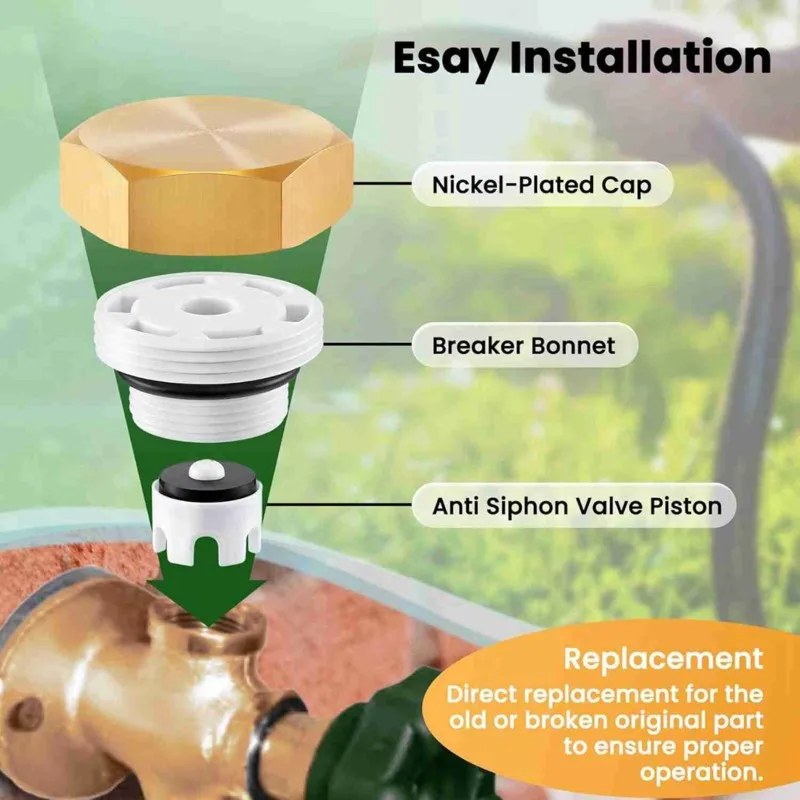 Esay Installation

Nickel-Plated Cap

Breaker Bonnet

Anti Siphon Valve Piston

Replacement

Direct replacement for the old or broken original part to ensure proper operation.