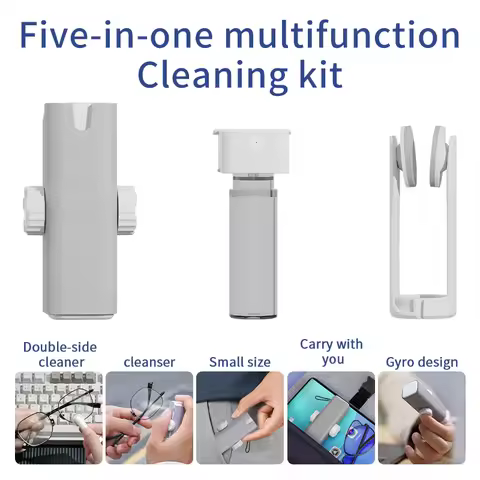 Five-in-one multifunction Cleaning kit

Double-side cleaner

cleanser

Small size

Carry with you

Gyro design