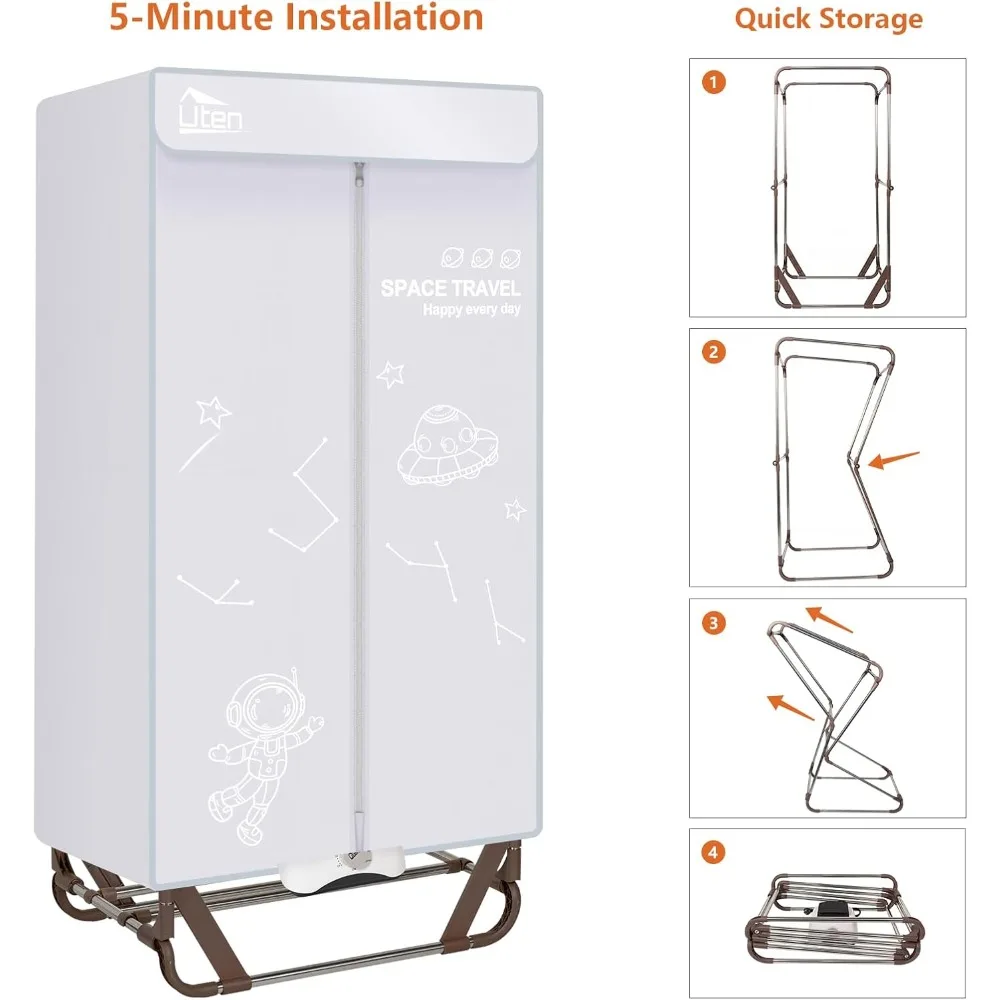 5-Minute Installation

Uten

SPACE TRAVEL
Happy every day

Quick Storage

1

2

3

4