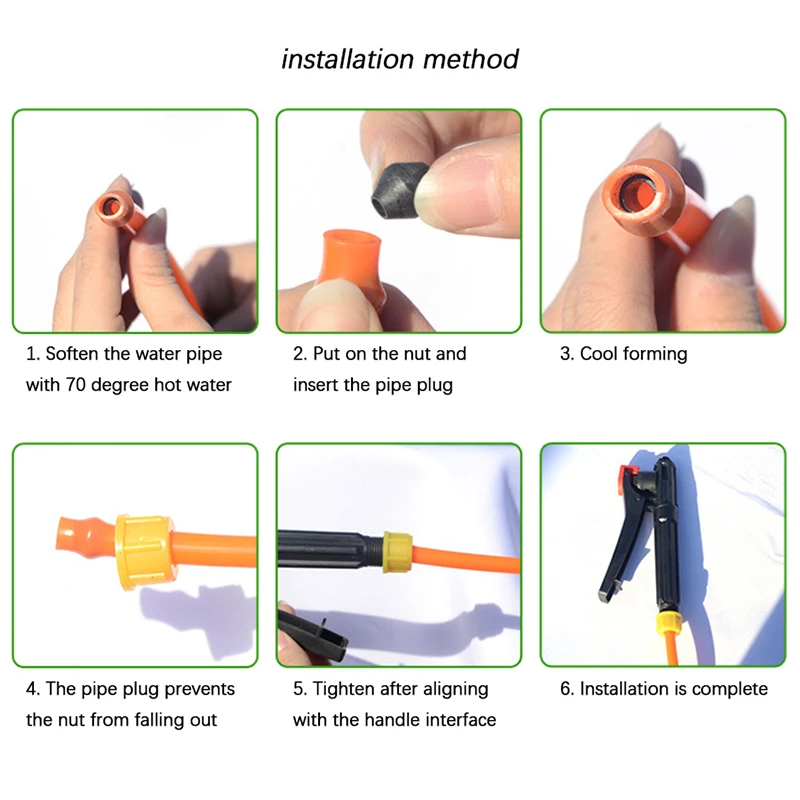 installation method

1. Soften the water pipe with 70 degree hot water

2. Put on the nut and insert the pipe plug

3. Cool forming

4. The pipe plug prevents the nut from falling out

5. Tighten after aligning with the handle interface

6. Installation is complete