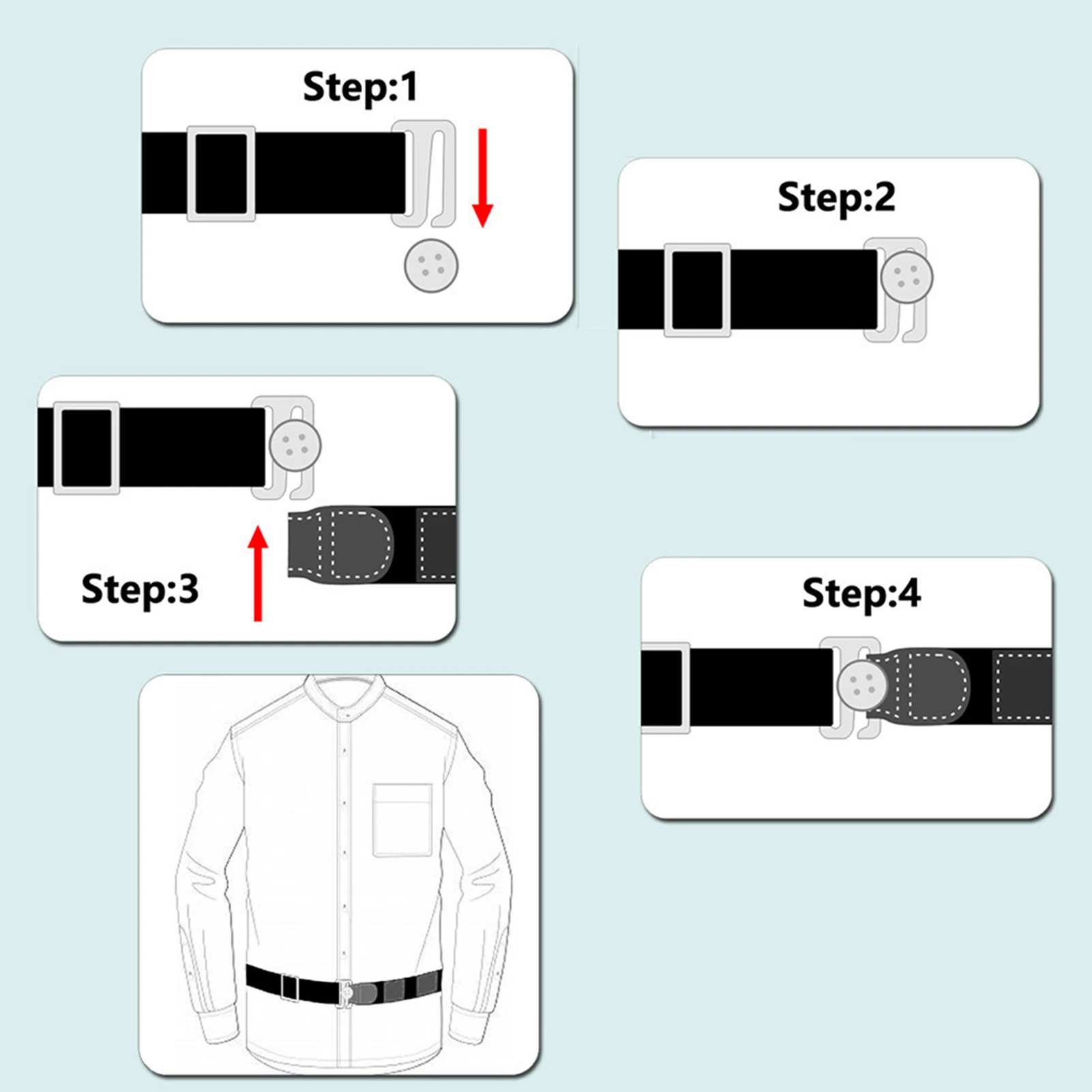 Step:1

Step:2

Step:3

Step:4