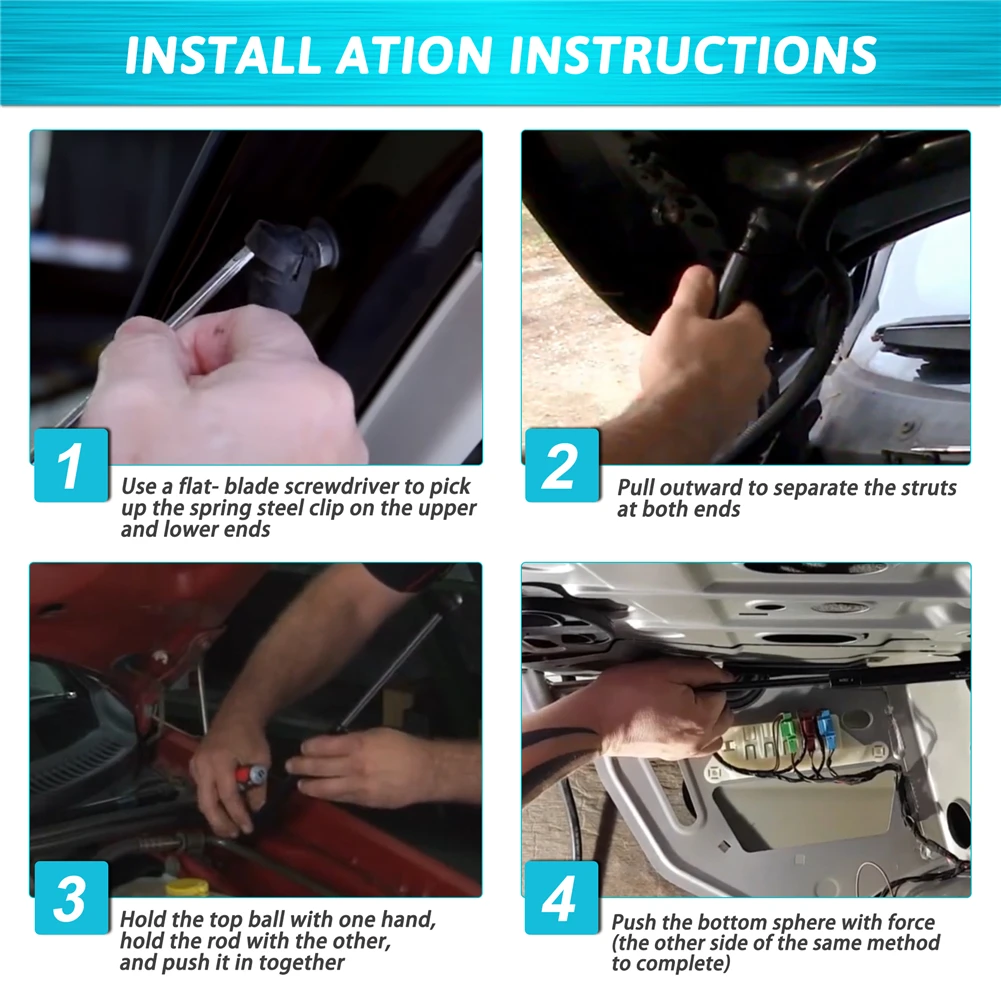 INSTALL ATION INSTRUCTIONS

1
Use a flat- blade screwdriver to pick up the spring steel clip on the upper and lower ends

2
Pull outward to separate the struts at both ends

3
Hold the top ball with one hand, hold the rod with the other, and push it in together

4
Push the bottom sphere with force (the other side of the same method to complete)