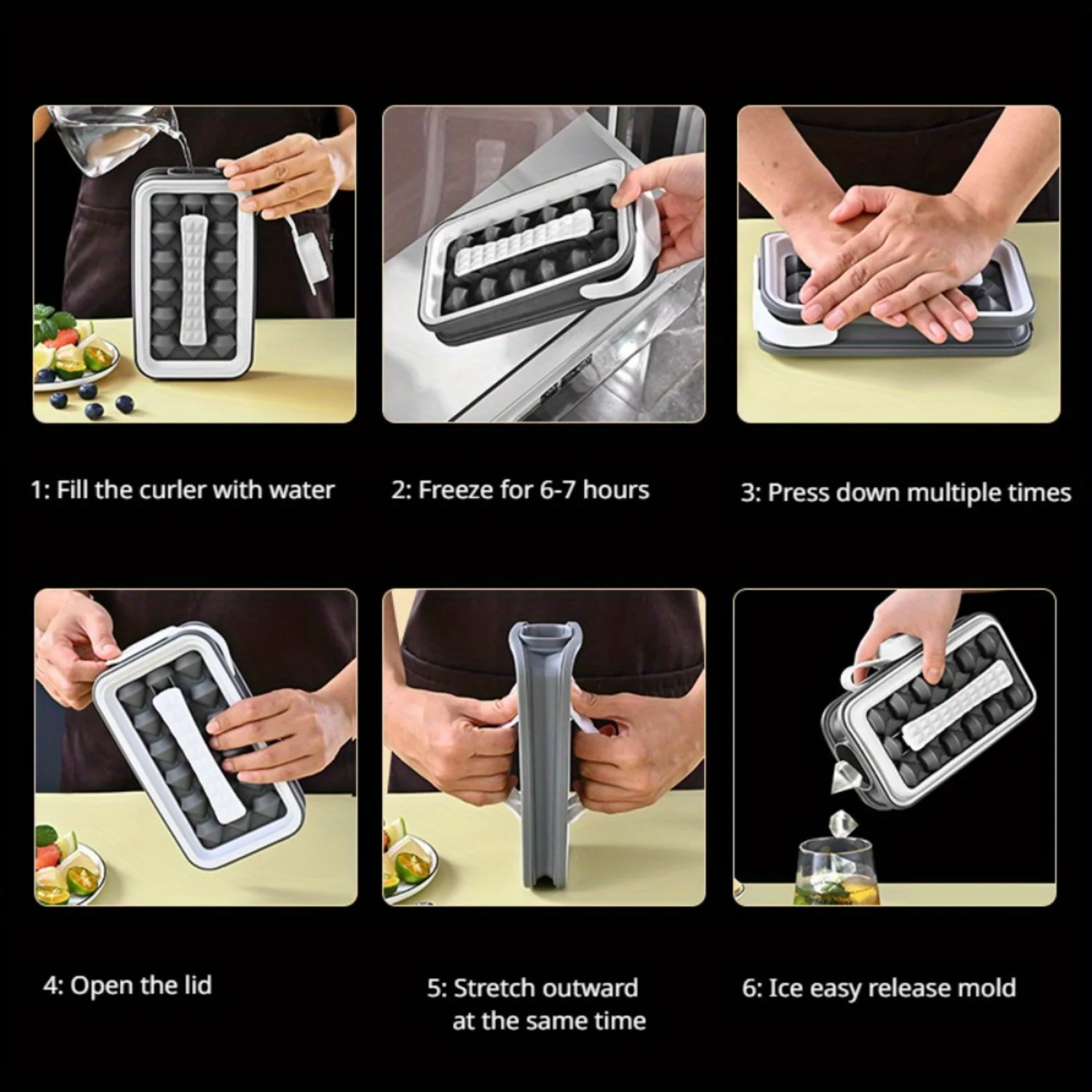 1: Fill the curler with water

2: Freeze for 6-7 hours

3: Press down multiple times

4: Open the lid

5: Stretch outward at the same time

6: Ice easy release mold