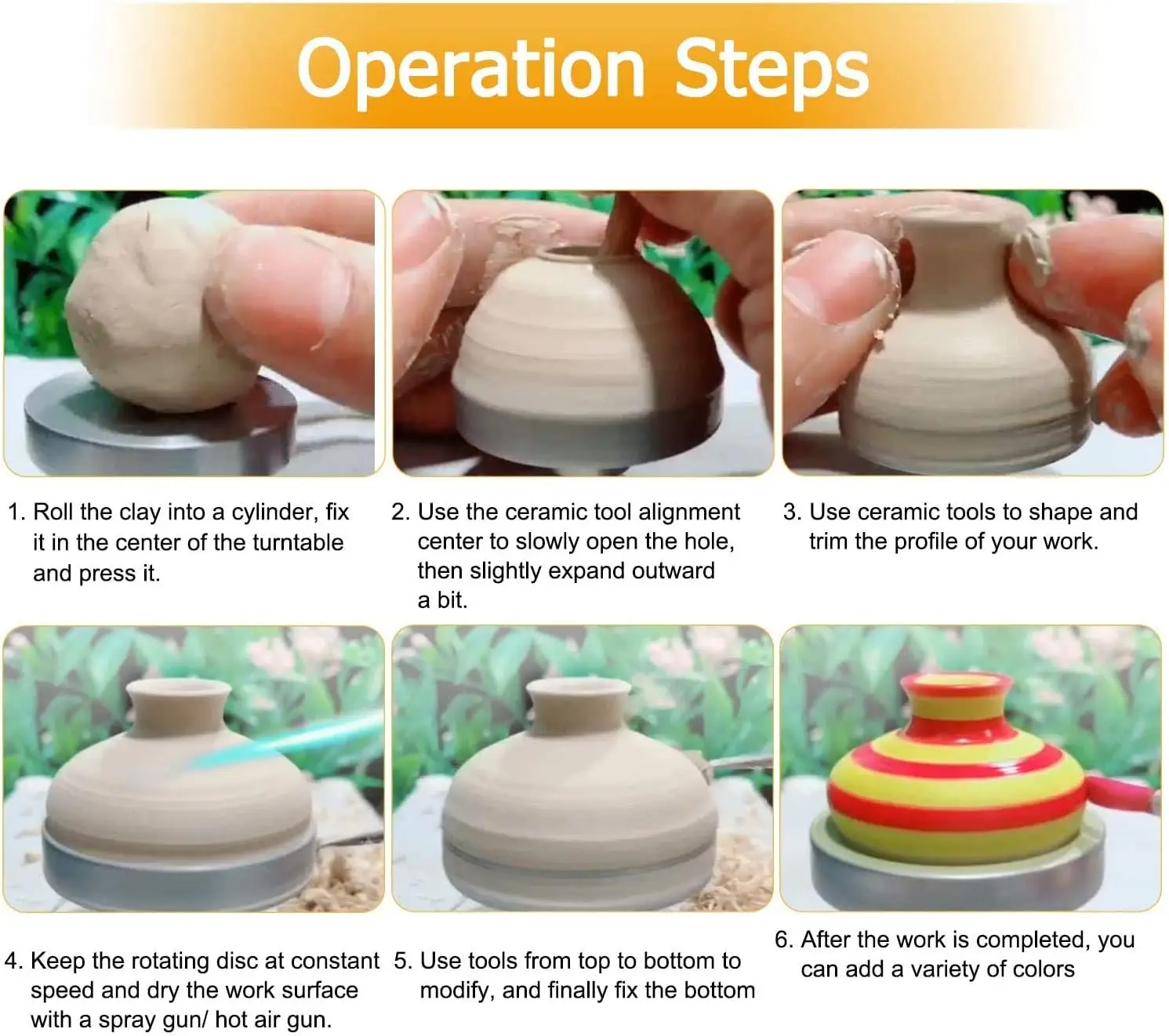 Operation Steps

1. Roll the clay into a cylinder, fix it in the center of the turntable and press it.

2. Use the ceramic tool alignment center to slowly open the hole, then slightly expand outward a bit.

3. Use ceramic tools to shape and trim the profile of your work.

4. Keep the rotating disc at constant speed and dry the work surface with a spray gun/ hot air gun.

5. Use tools from top to bottom to modify, and finally fix the bottom

6. After the work is completed, you can add a variety of colors