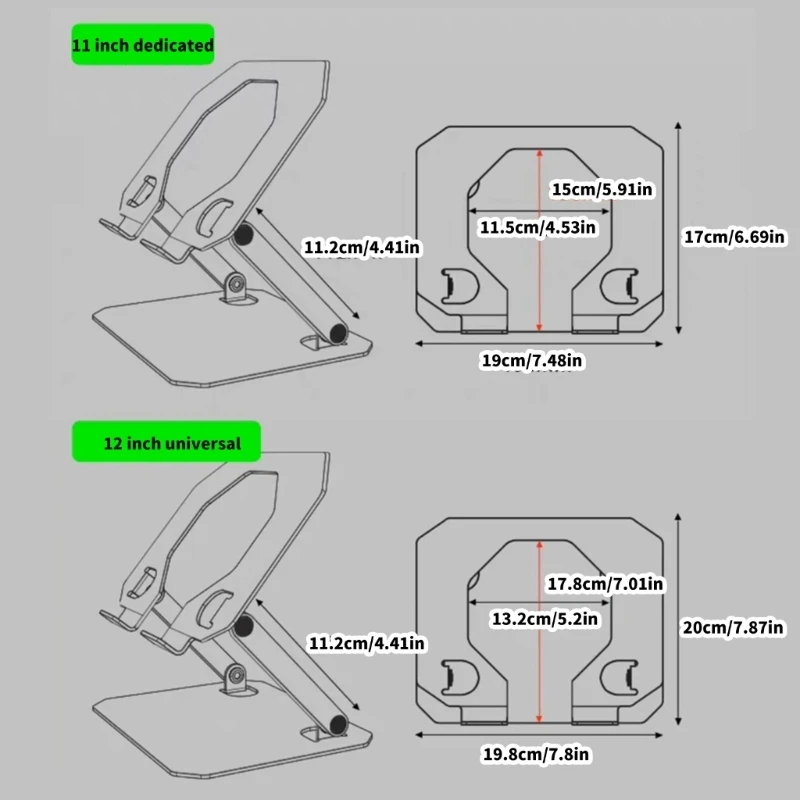 11 inch dedicated

11.2cm/4.41in

15cm/5.91in

11.5cm/4.53in

17cm/6.69in

19cm/7.48in

12 inch universal

11.2cm/4.41in

17.8cm/7.01in

13.2cm/5.2in

20cm/7.87in

19.8cm/7.8in