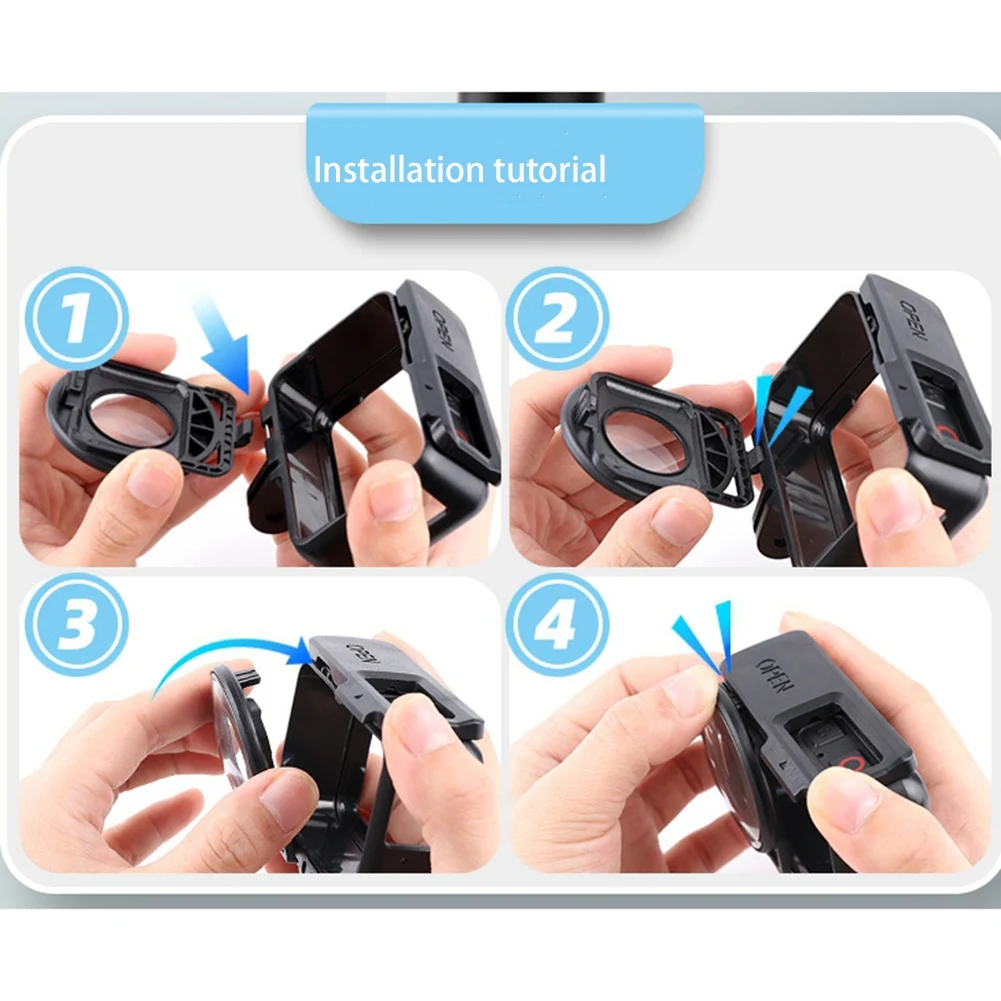 Installation tutorial

1

OPEN

2

OPEN

3

OPEN

4

OPEN