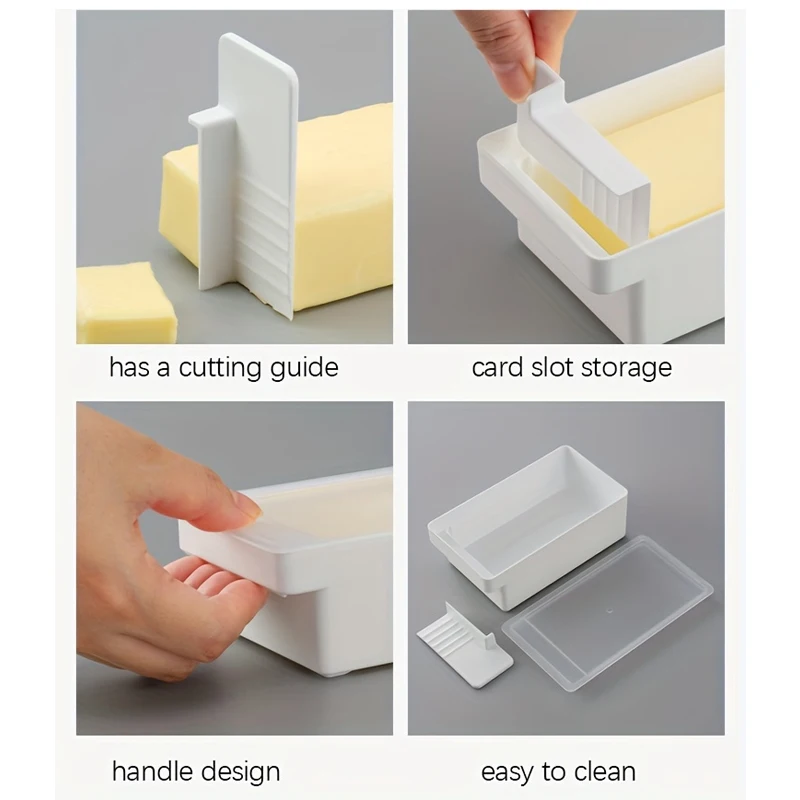 has a cutting guide

card slot storage

handle design

easy to clean