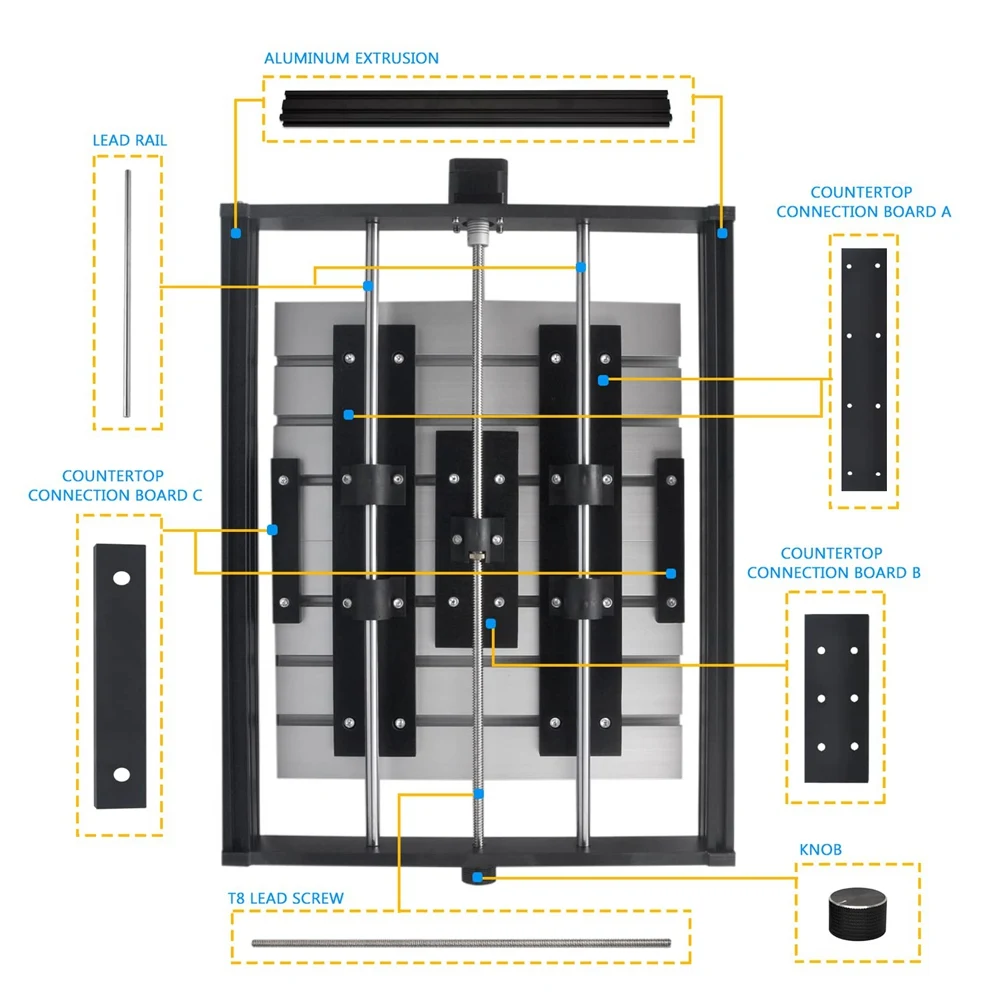 ALUMINUM EXTRUSION

LEAD RAIL

COUNTERTOP CONNECTION BOARD A

COUNTERTOP CONNECTION BOARD C

COUNTERTOP CONNECTION BOARD B

KNOB

T8 LEAD SCREW