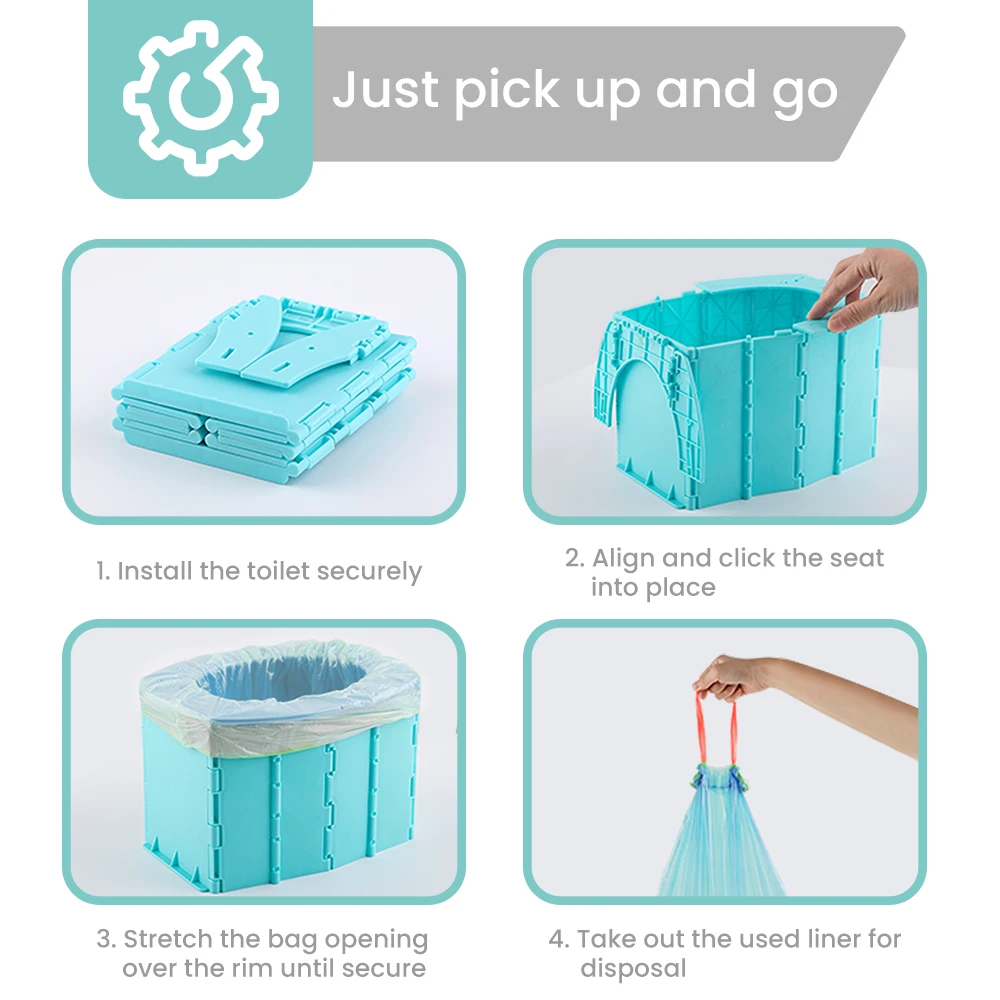 Just pick up and go

1. Install the toilet securely

2. Align and click the seat into place

3. Stretch the bag opening over the rim until secure

4. Take out the used liner for disposal