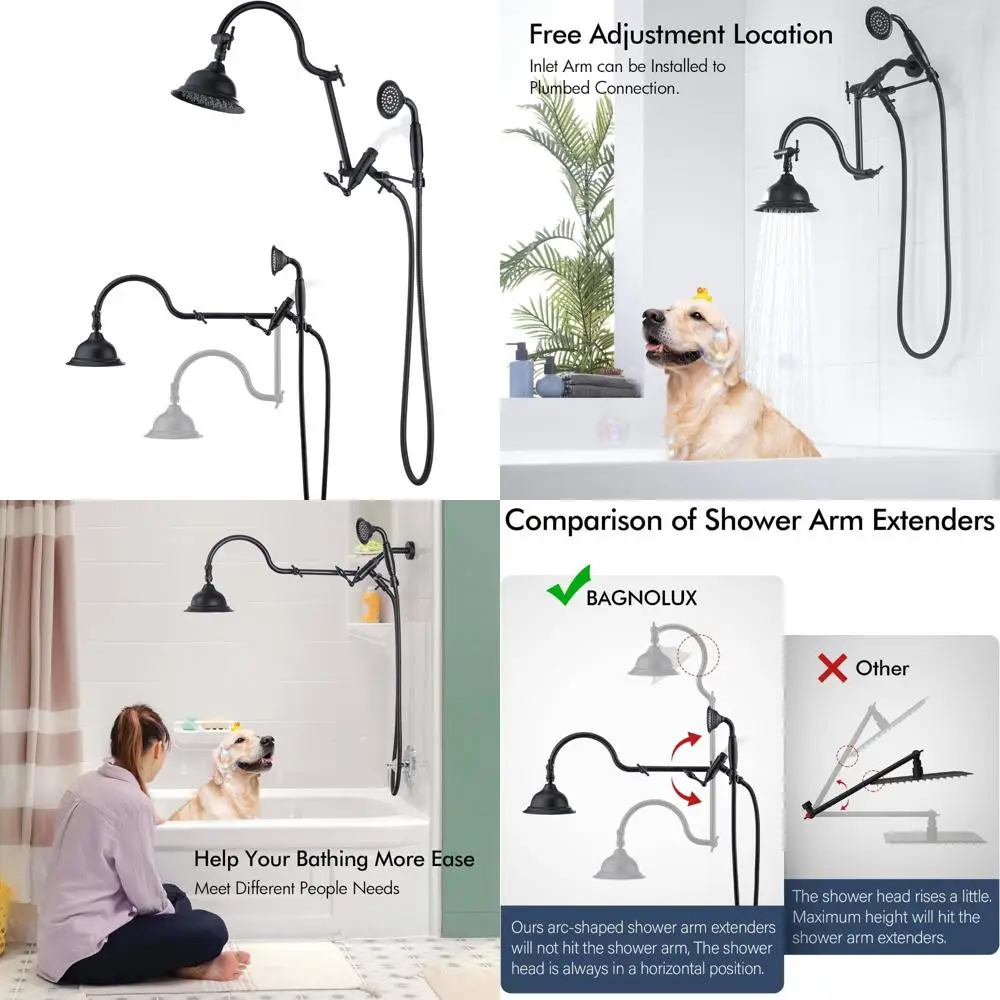 Free Adjustment Location
Inlet Arm can be Installed to Plumbed Connection.

Help Your Bathing More Ease
Meet Different People Needs

Comparison of Shower Arm Extenders

BAGNOLUX

Ours arc-shaped shower arm extenders will not hit the shower arm, The shower head is always in a horizontal position.

Other

The shower head rises a little. Maximum height will hit the shower arm extenders.