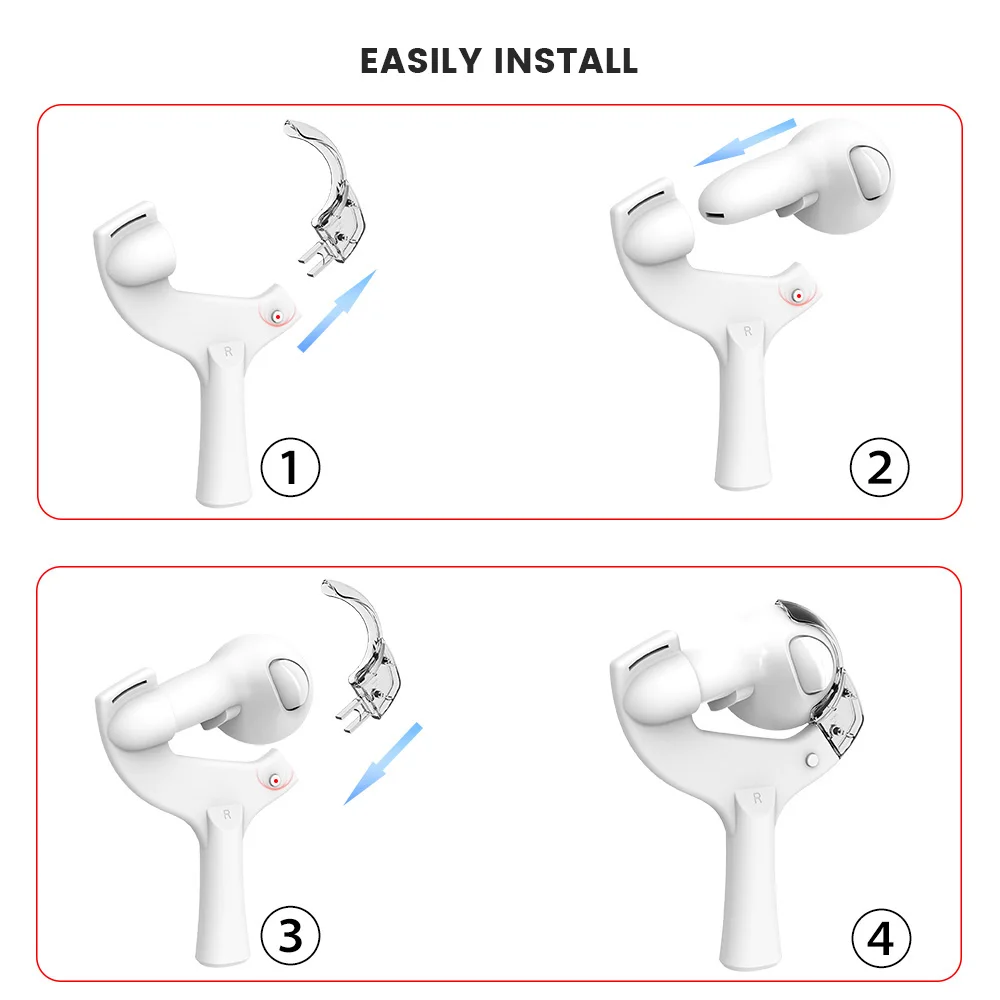 EASILY INSTALL

R

①

R

②

R

③

R

④