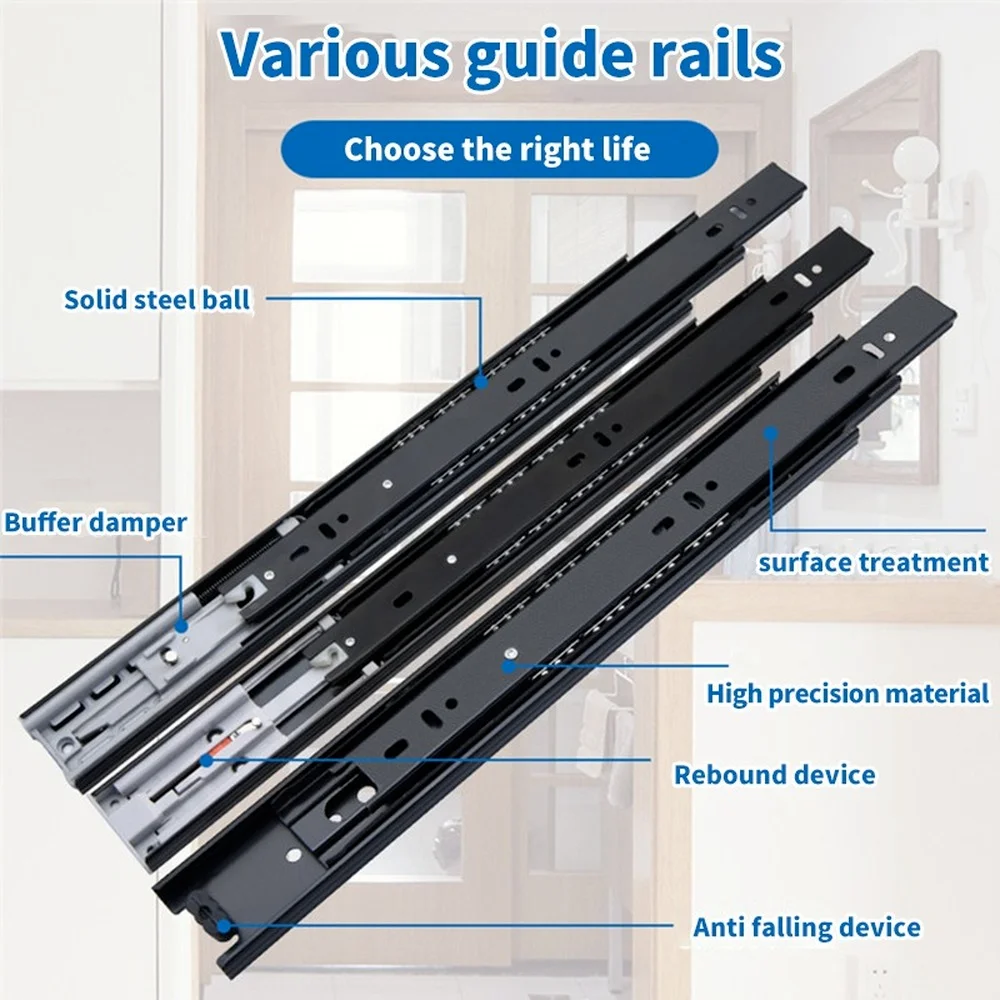 Various guide rails

Choose the right life

Solid steel ball

Buffer damper

surface treatment

High precision material

Rebound device

Anti falling device