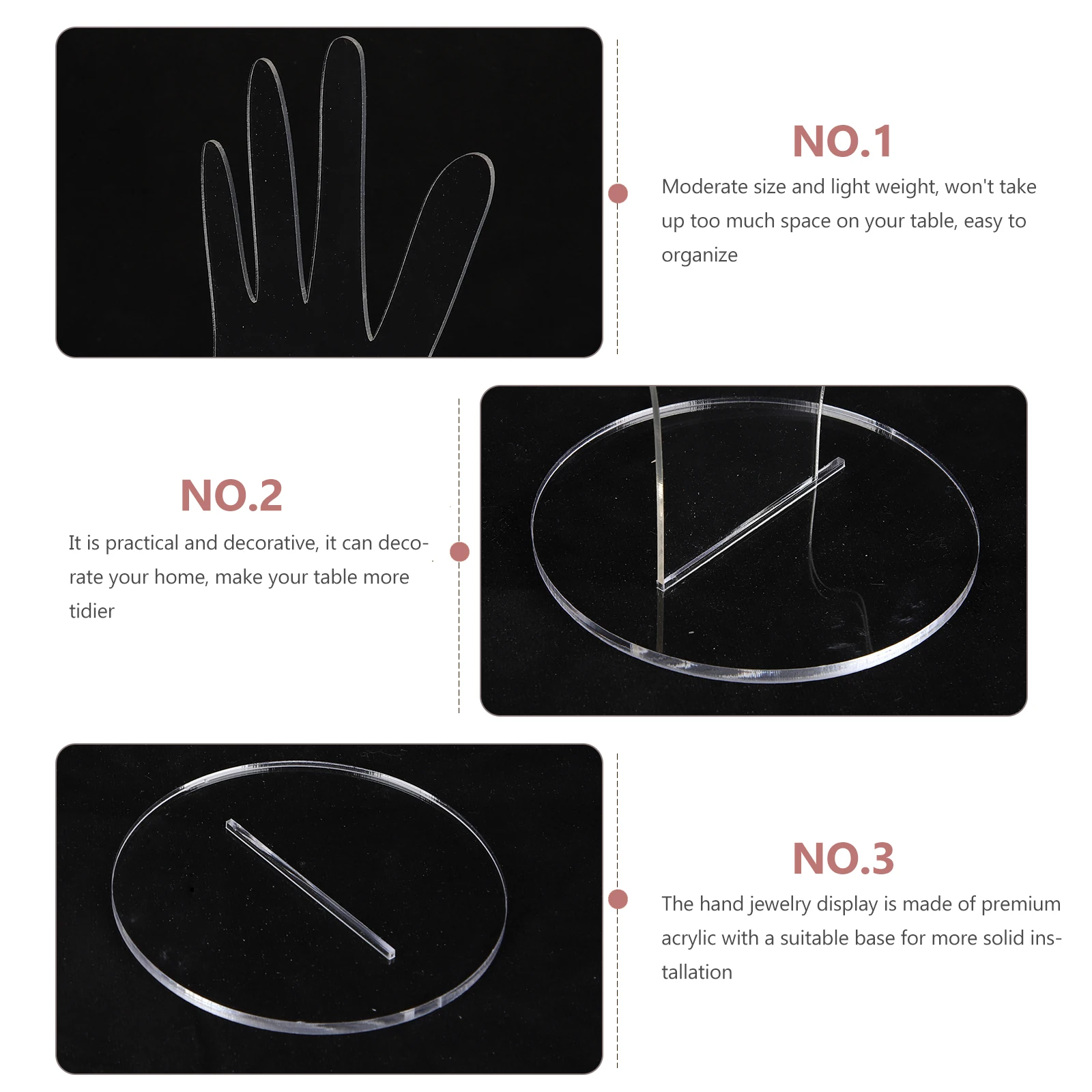 NO.1
Moderate size and light weight, won't take up too much space on your table, easy to organize

NO.2
It is practical and decorative, it can decorate your home, make your table more tidier

NO.3
The hand jewelry display is made of premium acrylic with a suitable base for more solid installation