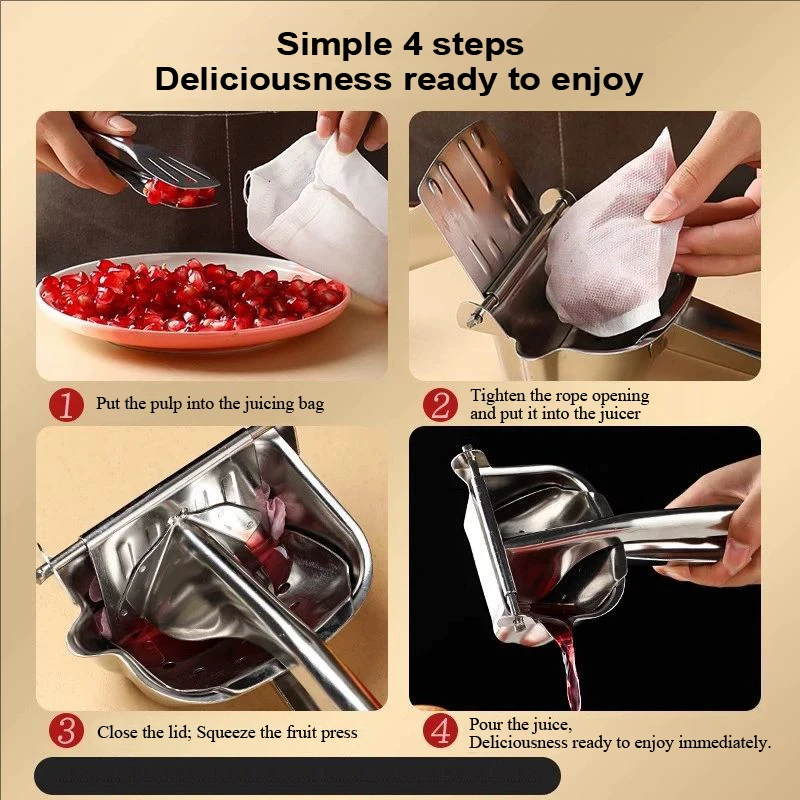 Simple 4 steps
Deliciousness ready to enjoy

1 Put the pulp into the juicing bag

2 Tighten the rope opening and put it into the juicer

3 Close the lid; Squeeze the fruit press

4 Pour the juice, Deliciousness ready to enjoy immediately.