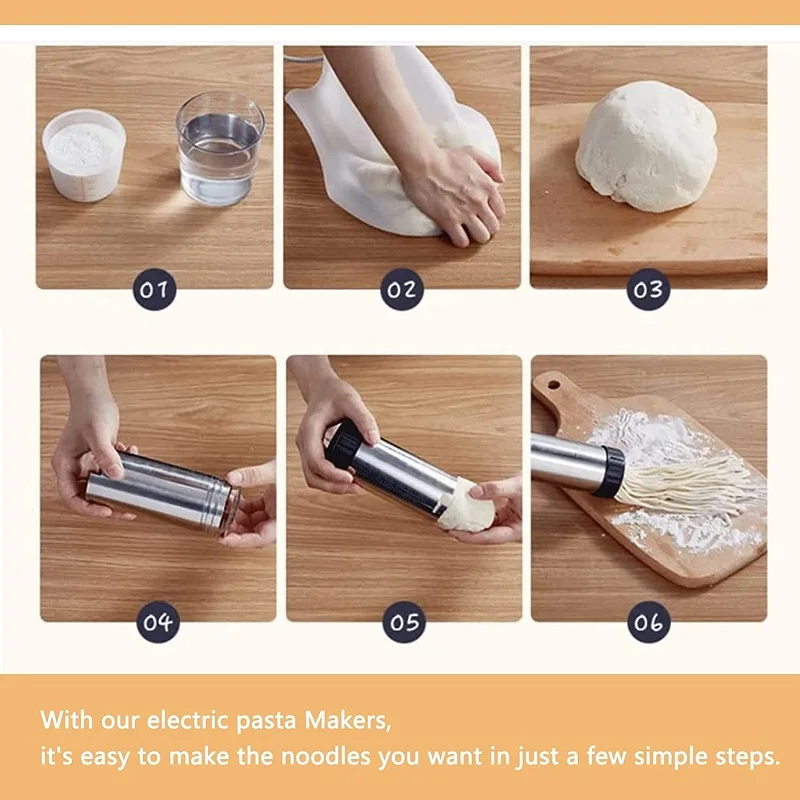 01

02

03

04

05

06

With our electric pasta Makers,
it's easy to make the noodles you want in just a few simple steps.