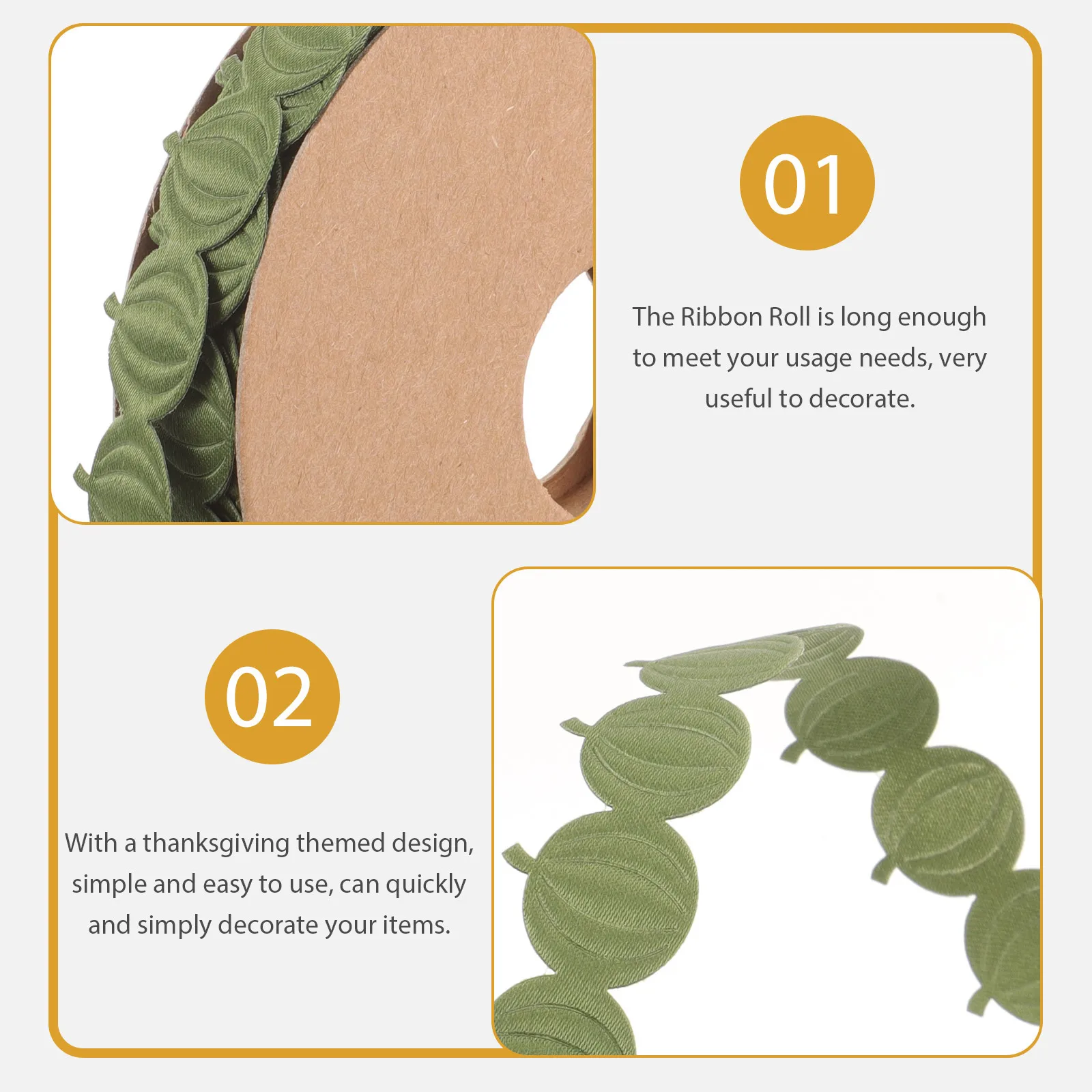 01

The Ribbon Roll is long enough to meet your usage needs, very useful to decorate.

02

With a thanksgiving themed design, simple and easy to use, can quickly and simply decorate your items.