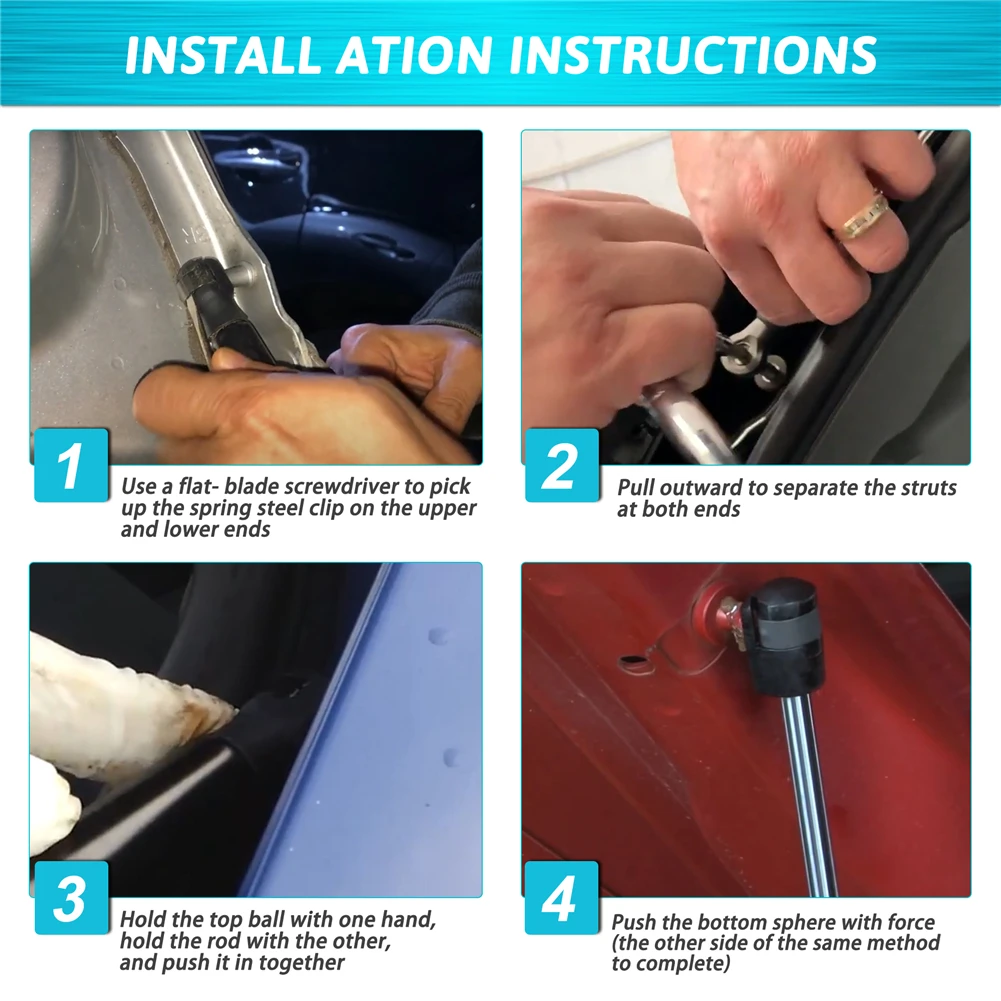 INSTALL ATION INSTRUCTIONS

1
Use a flat- blade screwdriver to pick up the spring steel clip on the upper and lower ends

2
Pull outward to separate the struts at both ends

3
Hold the top ball with one hand, hold the rod with the other, and push it in together

4
Push the bottom sphere with force (the other side of the same method to complete)