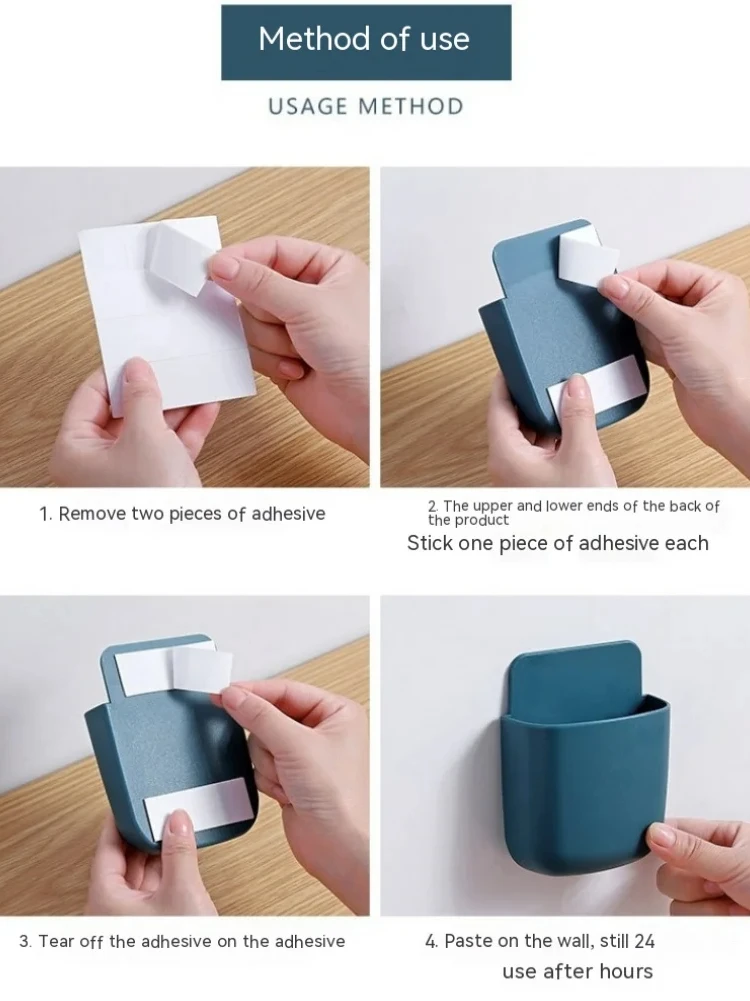 Method of use

USAGE METHOD

1. Remove two pieces of adhesive

2. The upper and lower ends of the back of the product
Stick one piece of adhesive each

3. Tear off the adhesive on the adhesive

4. Paste on the wall, still 24
use after hours