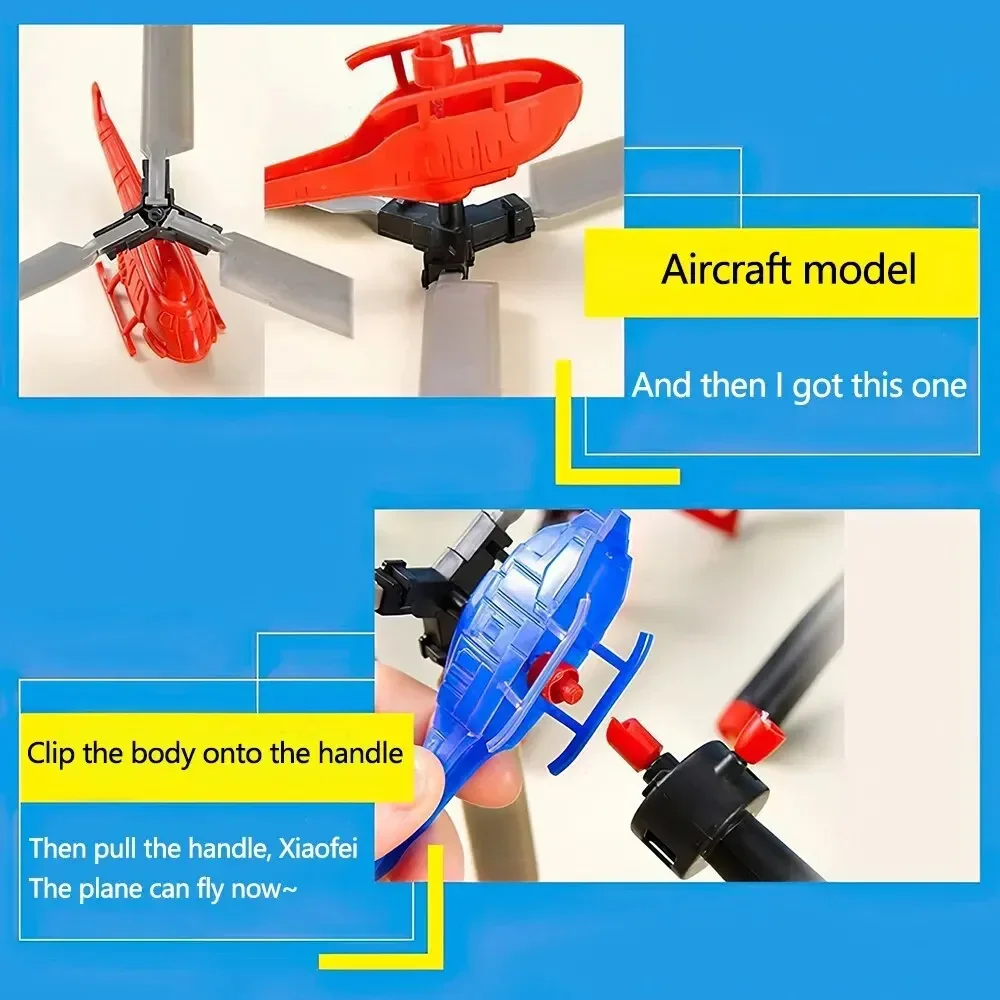 Aircraft model

And then I got this one

Clip the body onto the handle

Then pull the handle, Xiaofei
The plane can fly now~