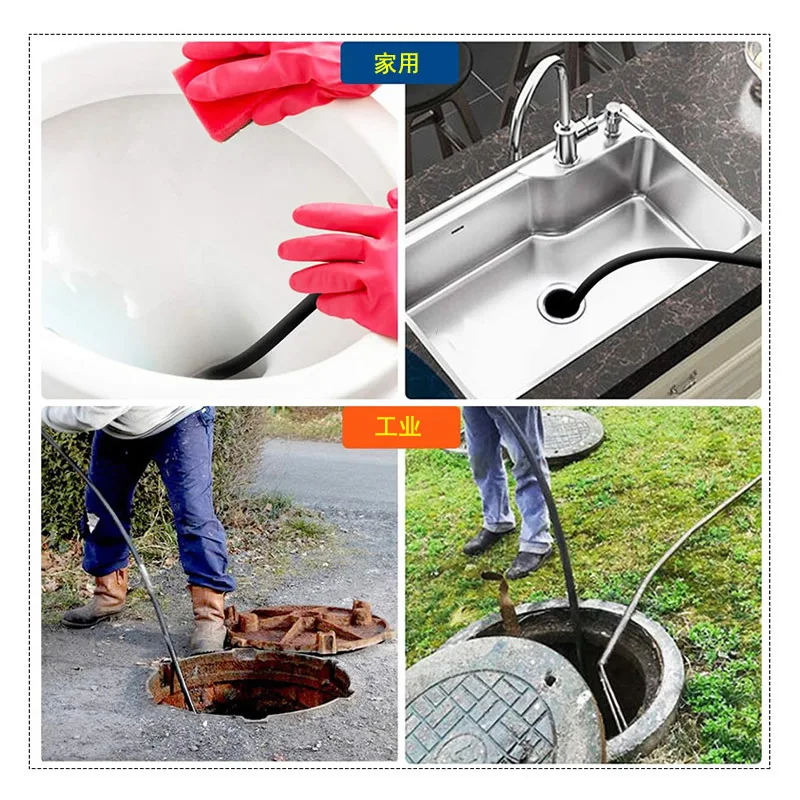 家用

工业