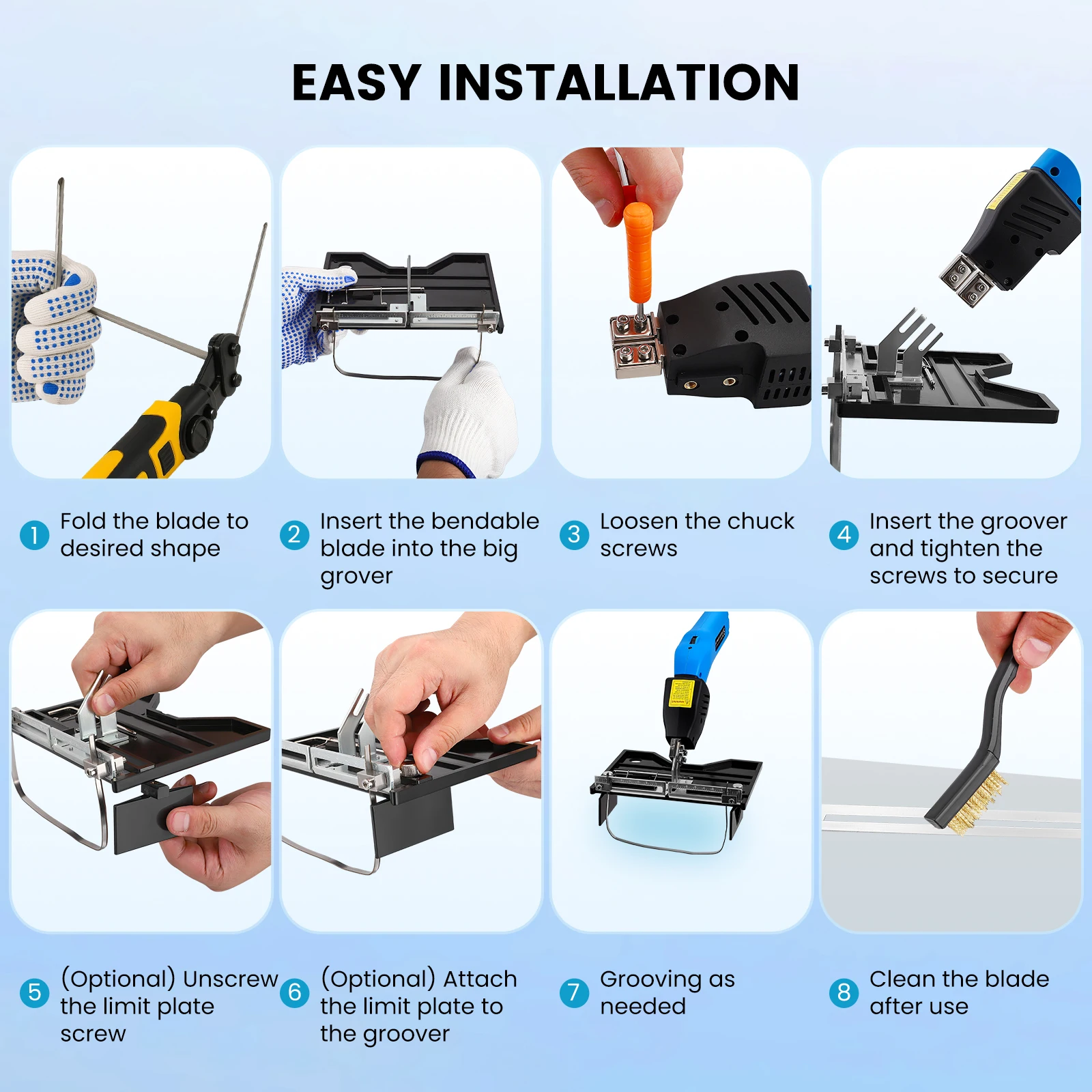 EASY INSTALLATION

1 Fold the blade to desired shape

2 Insert the bendable blade into the big grover

3 Loosen the chuck screws

4 Insert the groover and tighten the screws to secure

5 (Optional) Unscrew the limit plate screw

6 (Optional) Attach the limit plate to the groover

7 Grooving as needed

8 Clean the blade after use